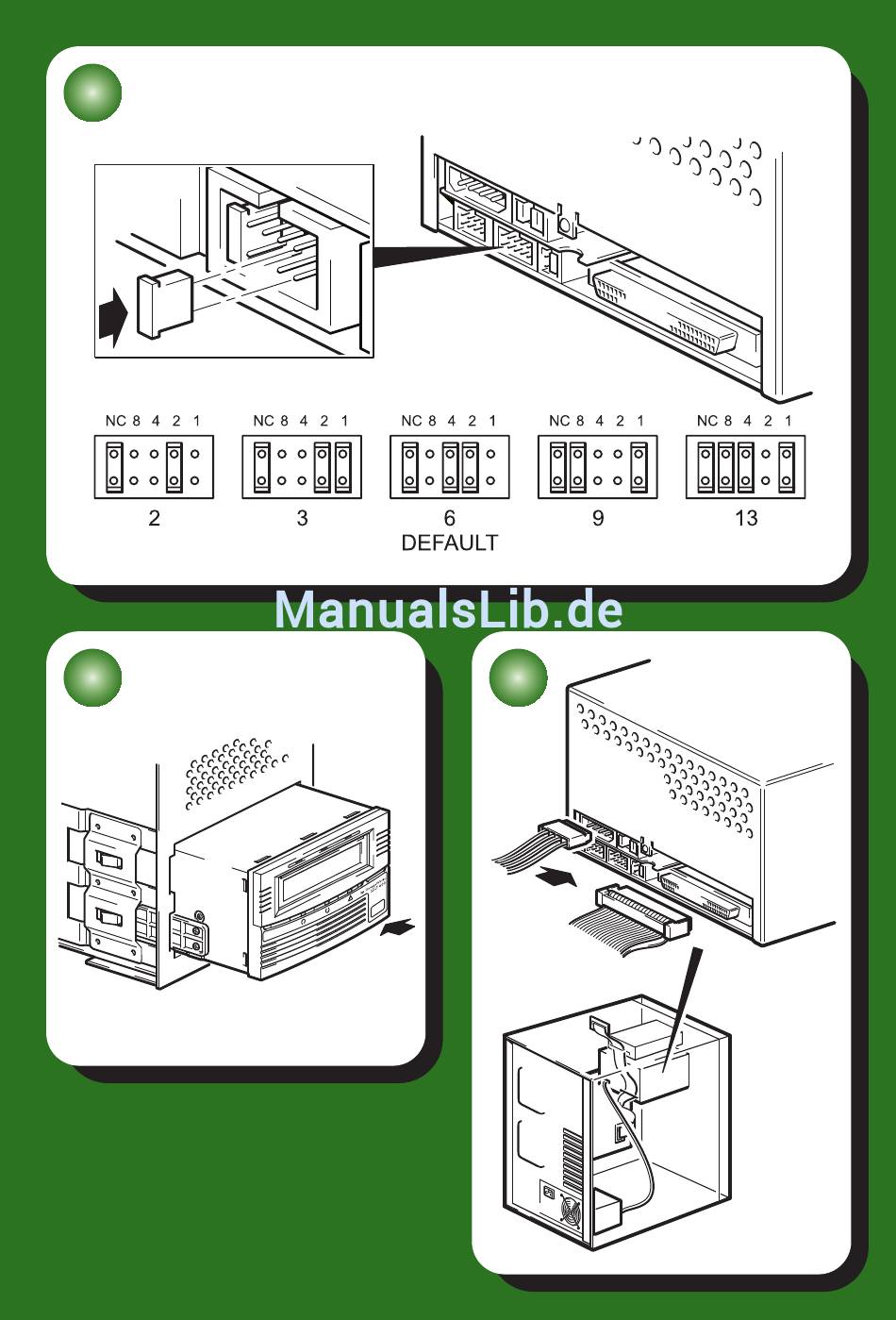 NC 8 4 2 1
2

NC 8 4 2 1
3

NC 8 4 2 1
6
DEFAULT

NC 8 4 2 1
9

NC 8 4 2 1
13

ManualsLib.de