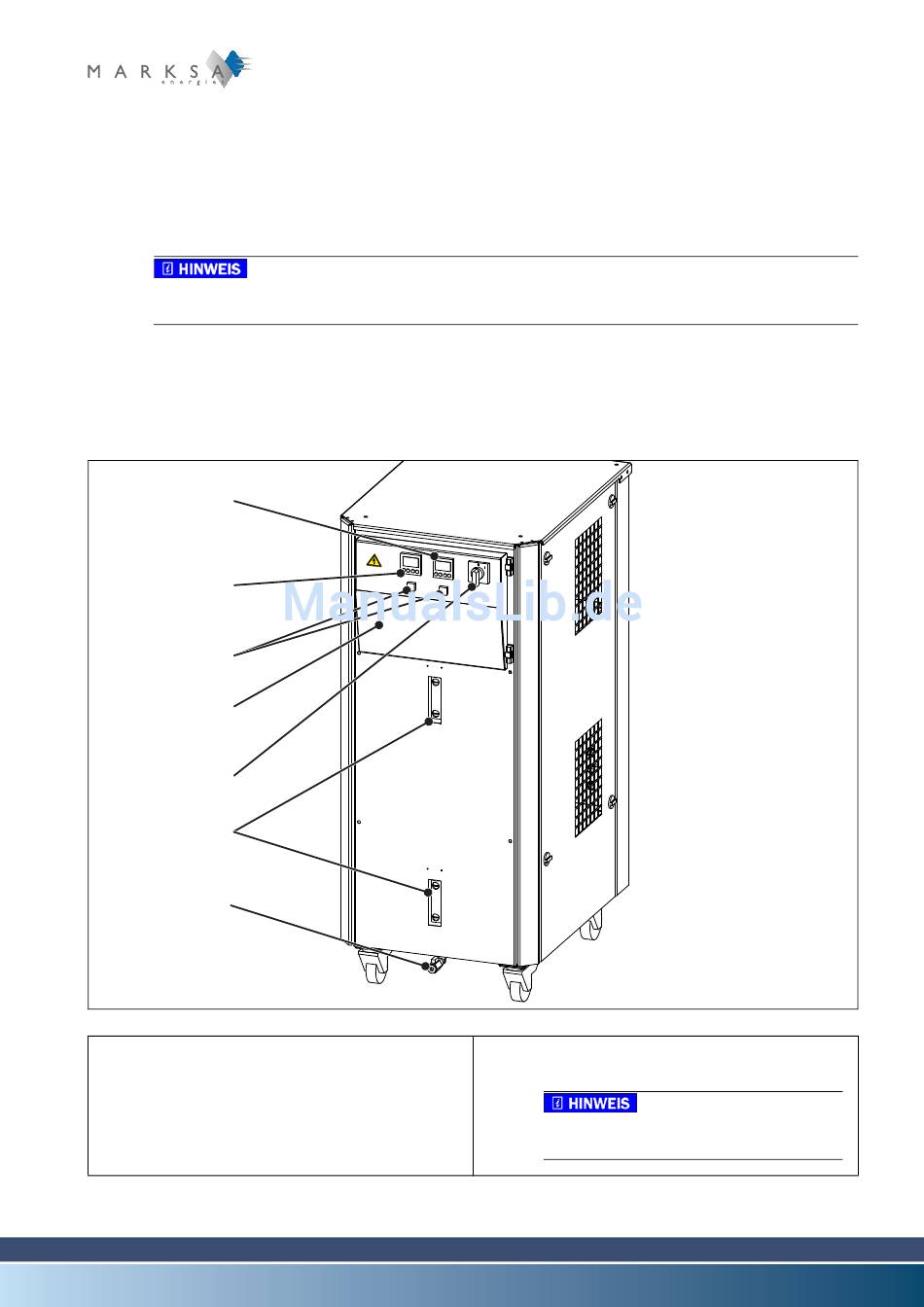 MARKSA
energie

HINWEIS

ManualsLib.de

HINWEIS