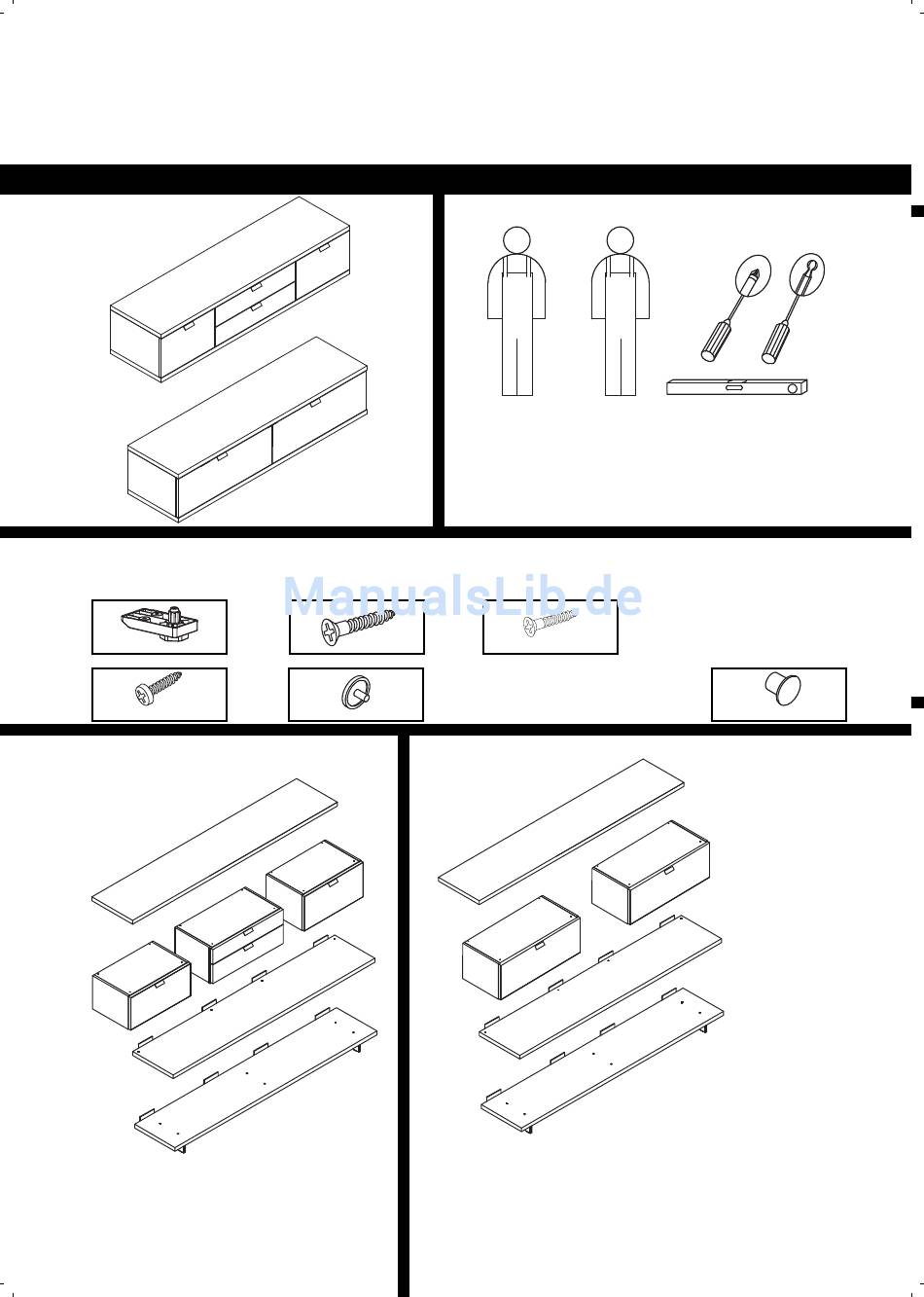 ManualsLib.de