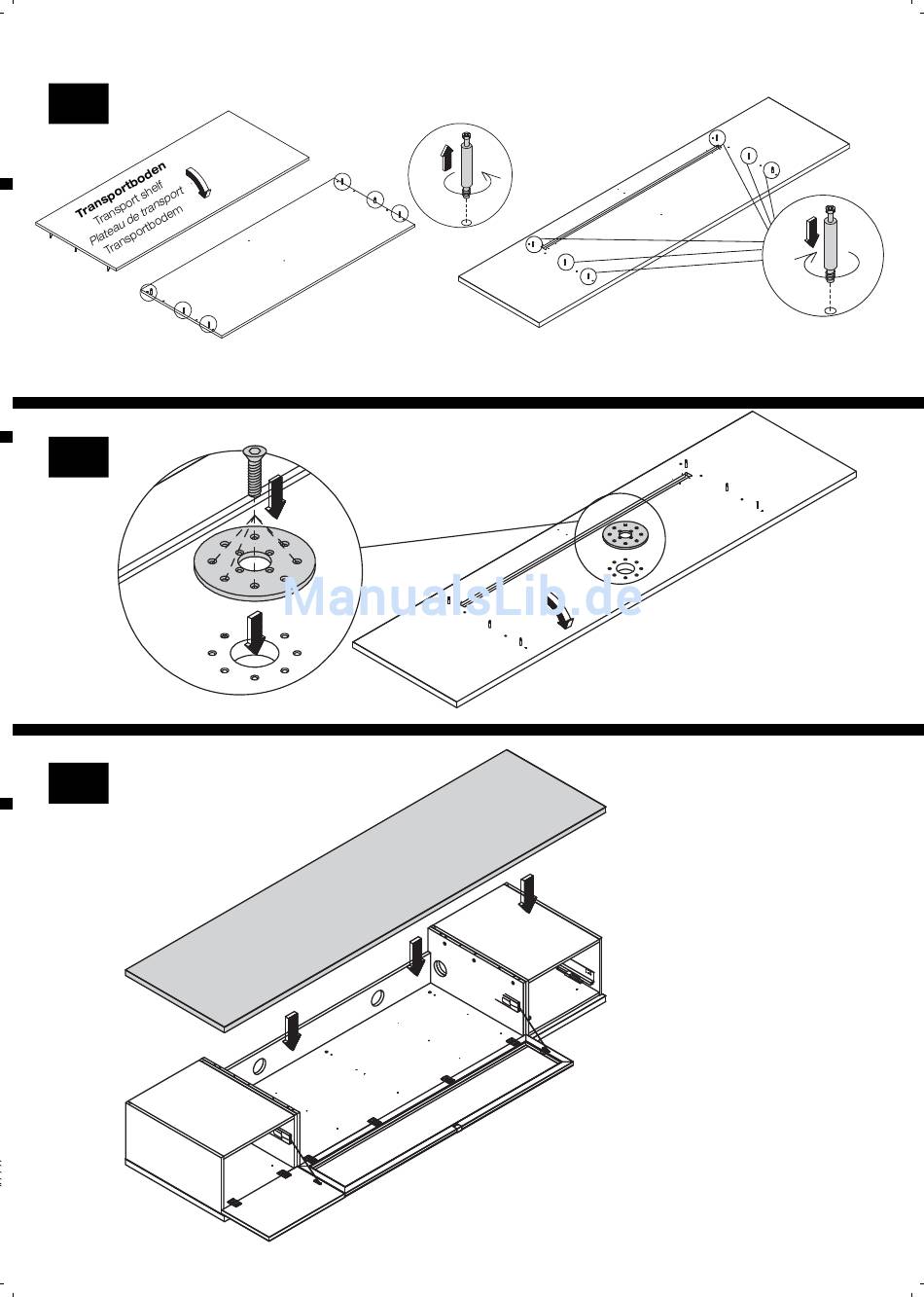 Transportboden
Transport shelf
Plateau de transport
Transportbodem

ManualsLib.de