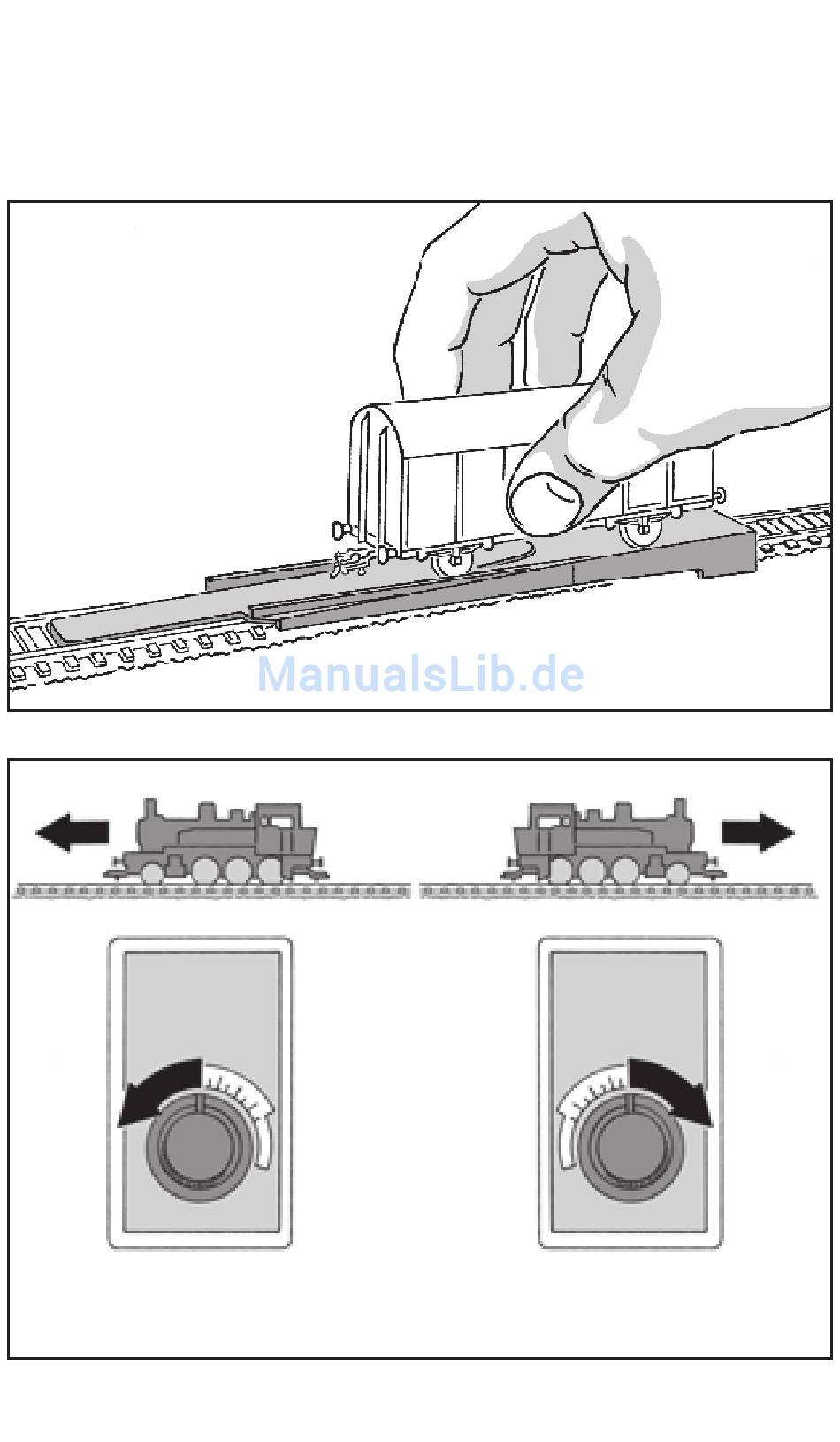 ManualsLib.de