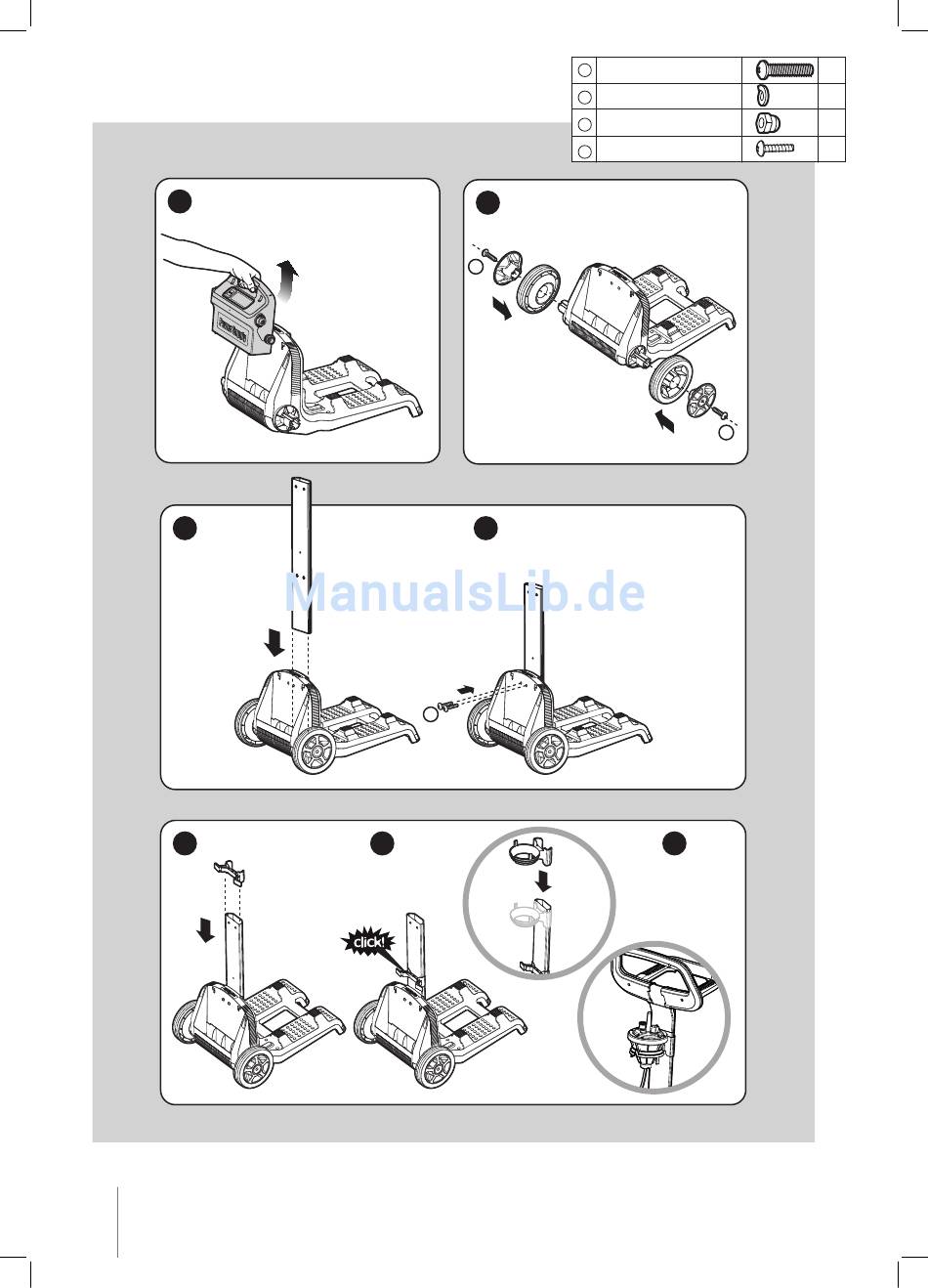 ManualsLib.de

click!