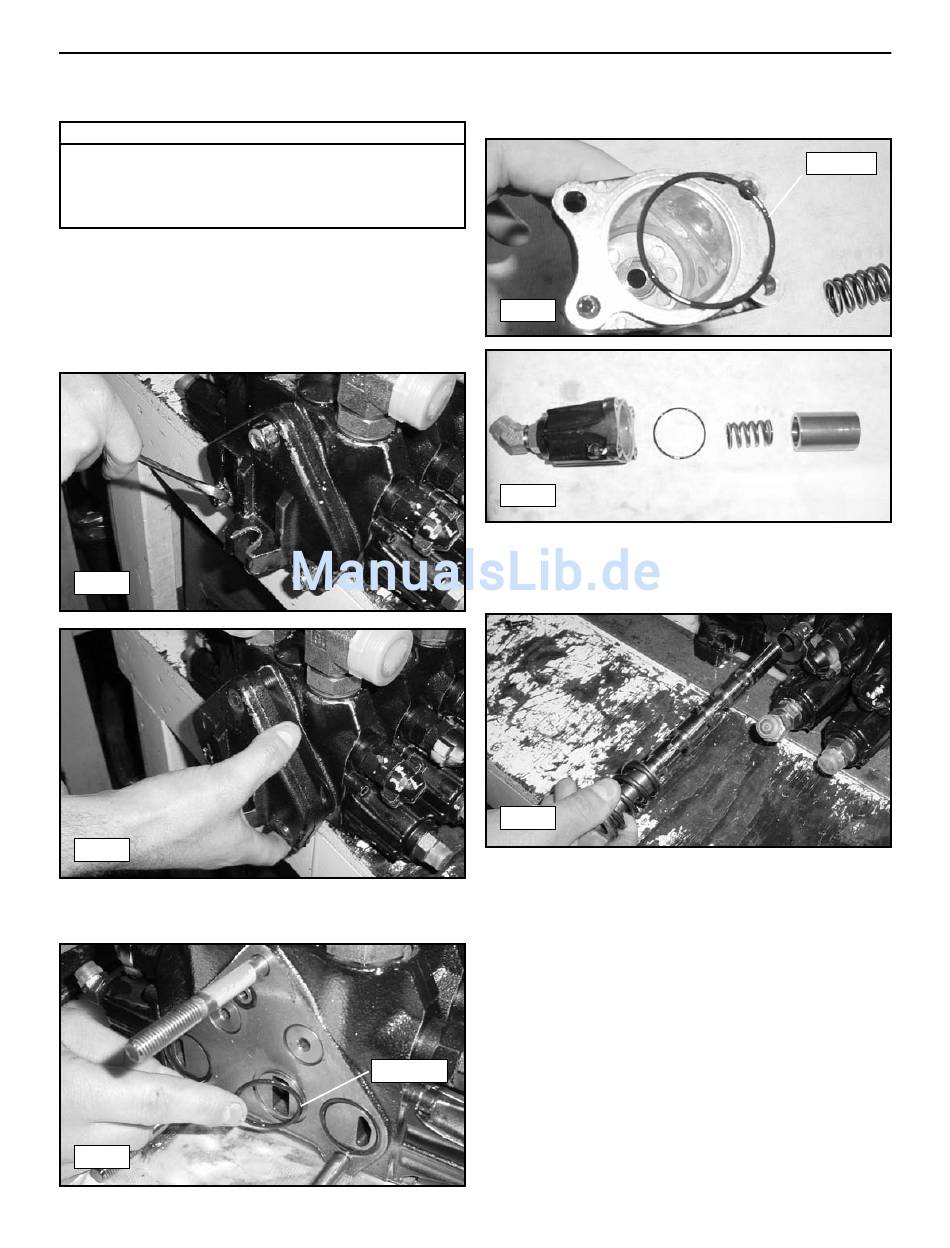 ManualsLib.de