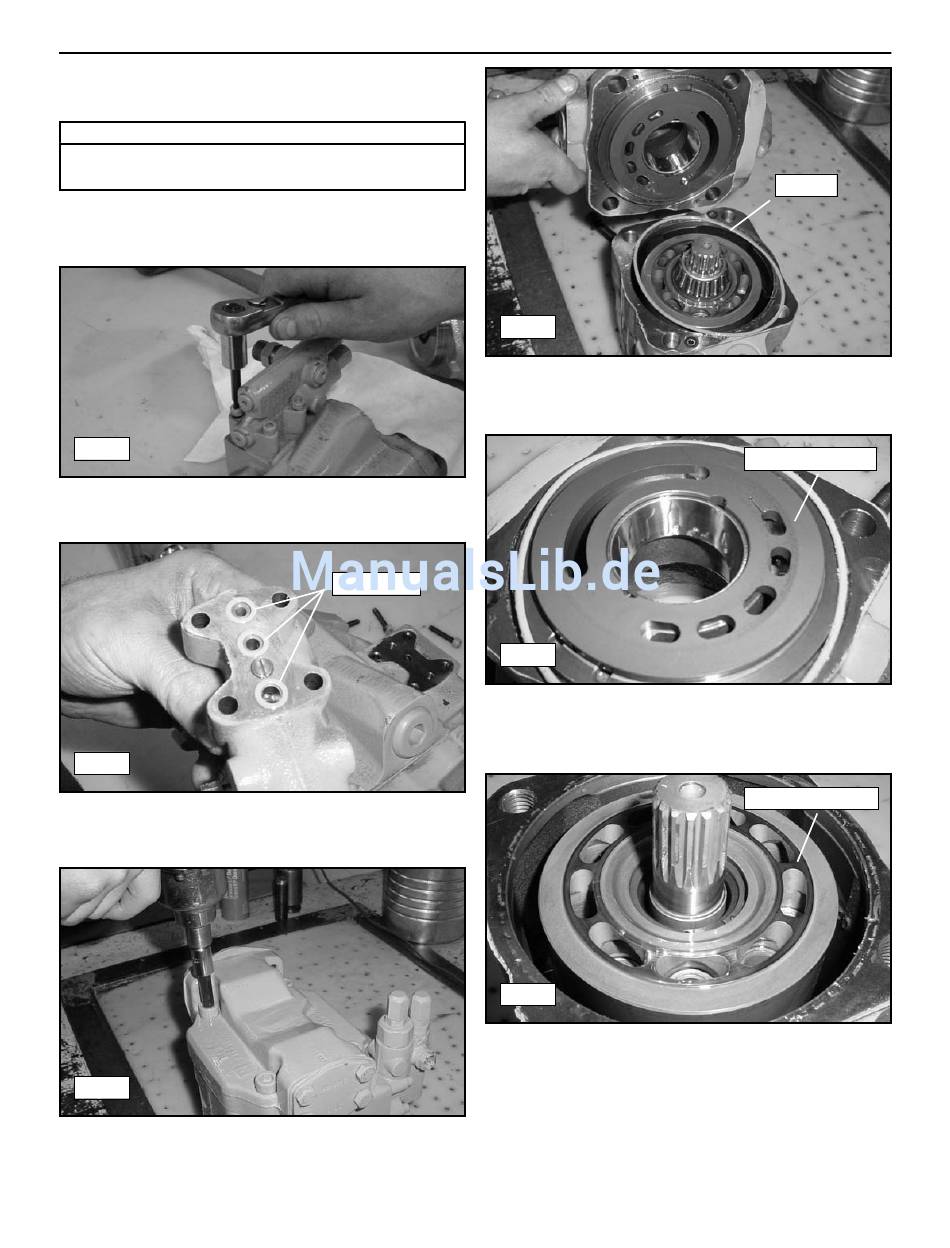 ManualsLib.de