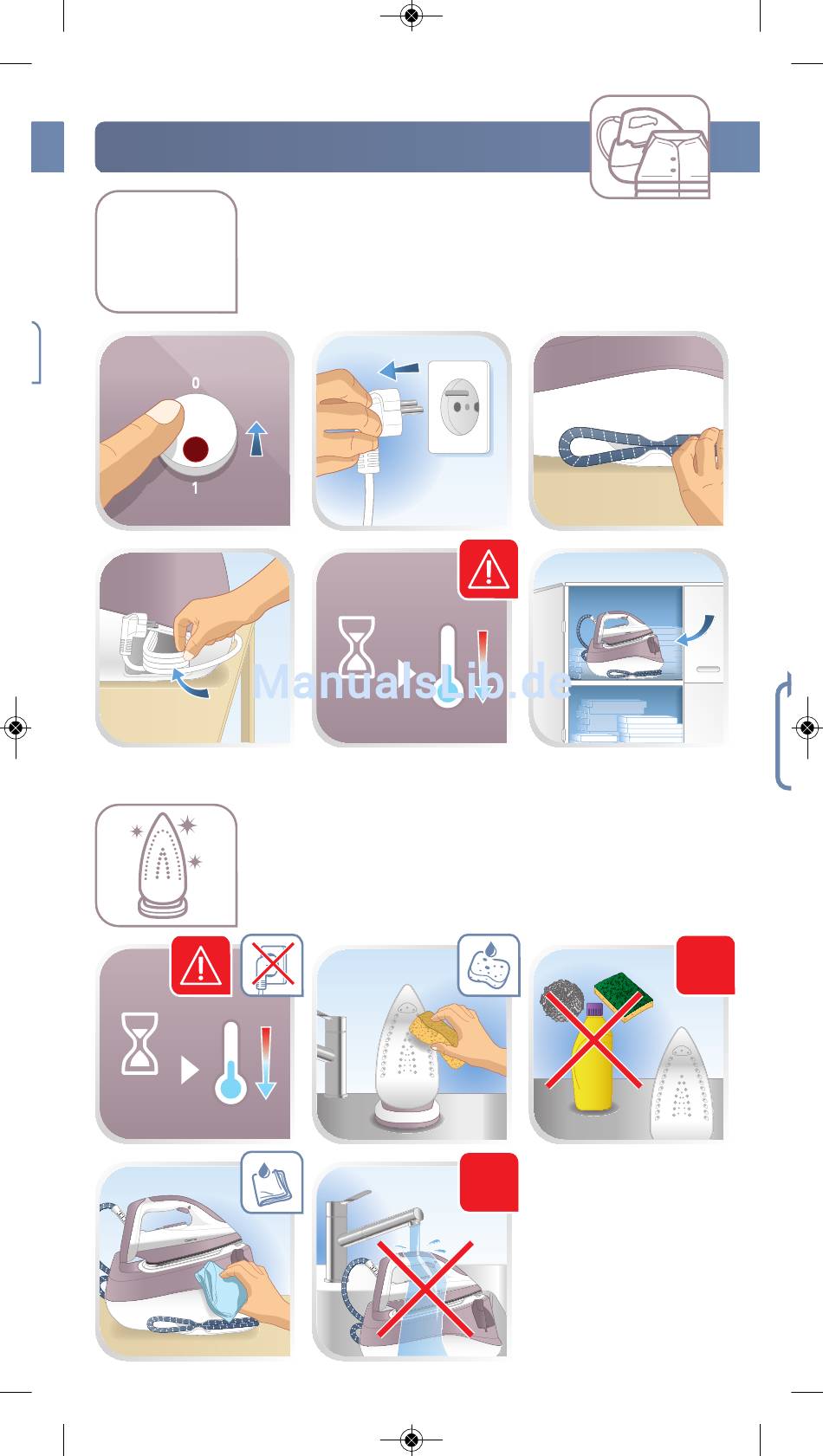 0

1

ManualsLib.de