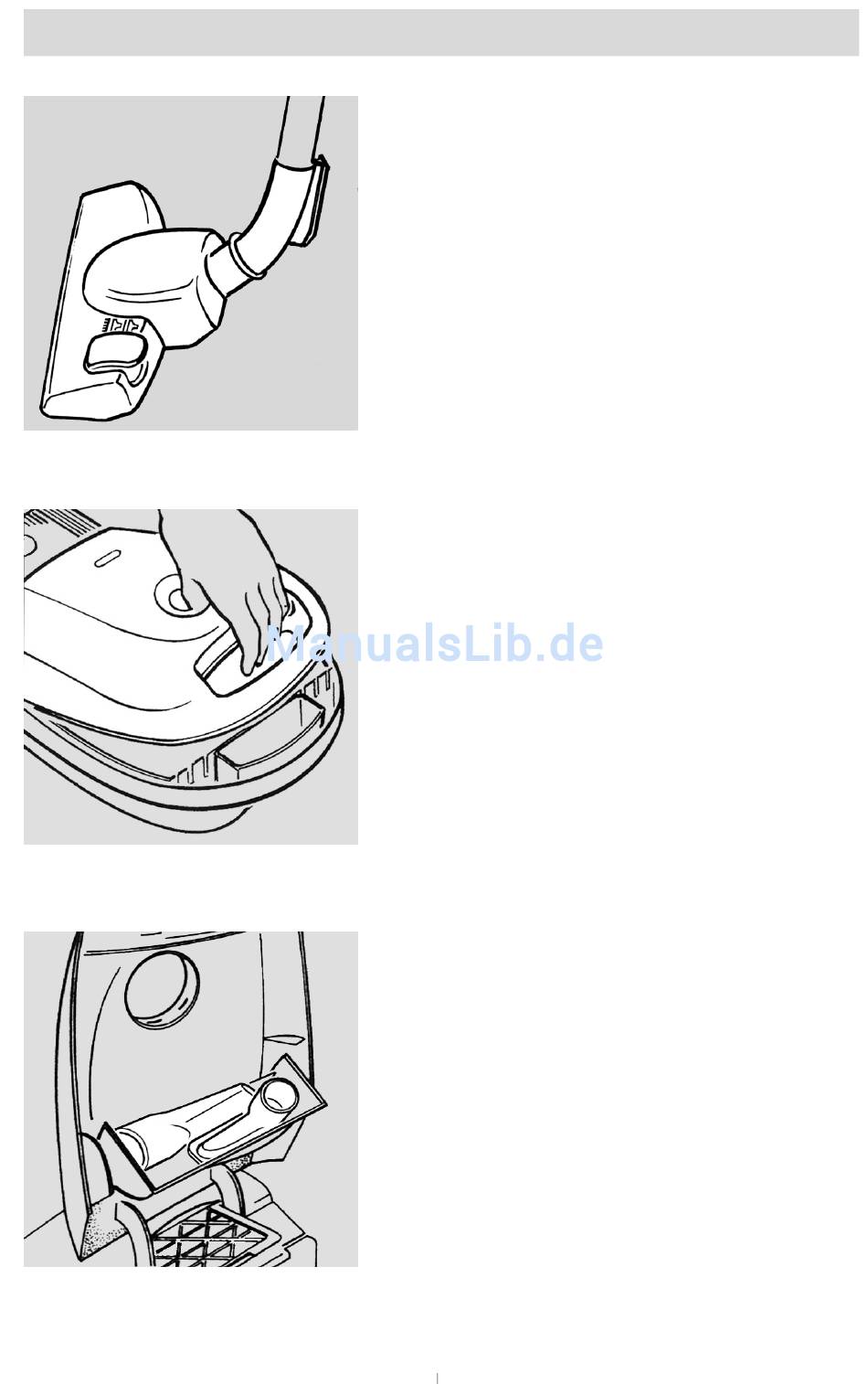 ManualsLib.de