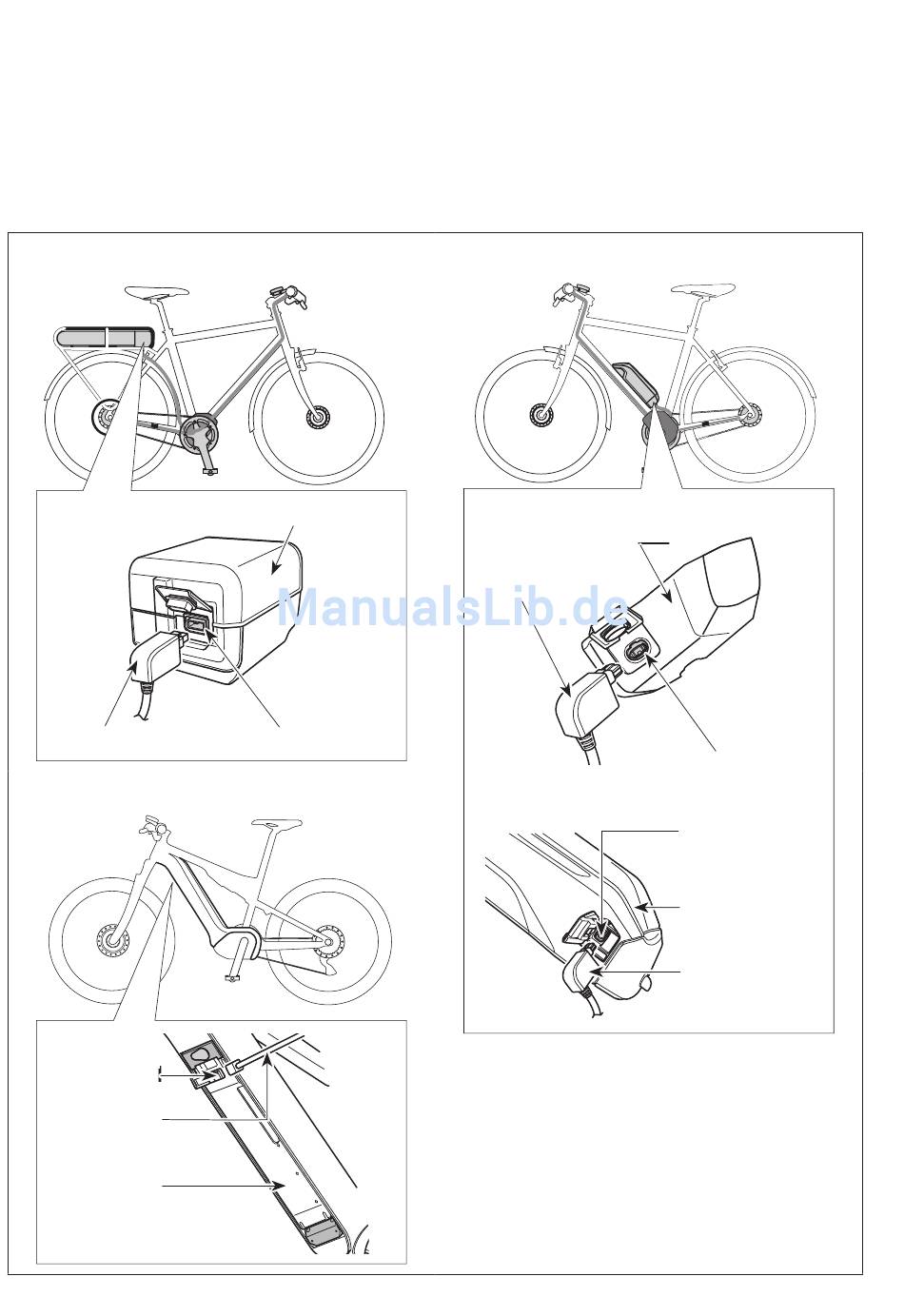 ManualsLib.de