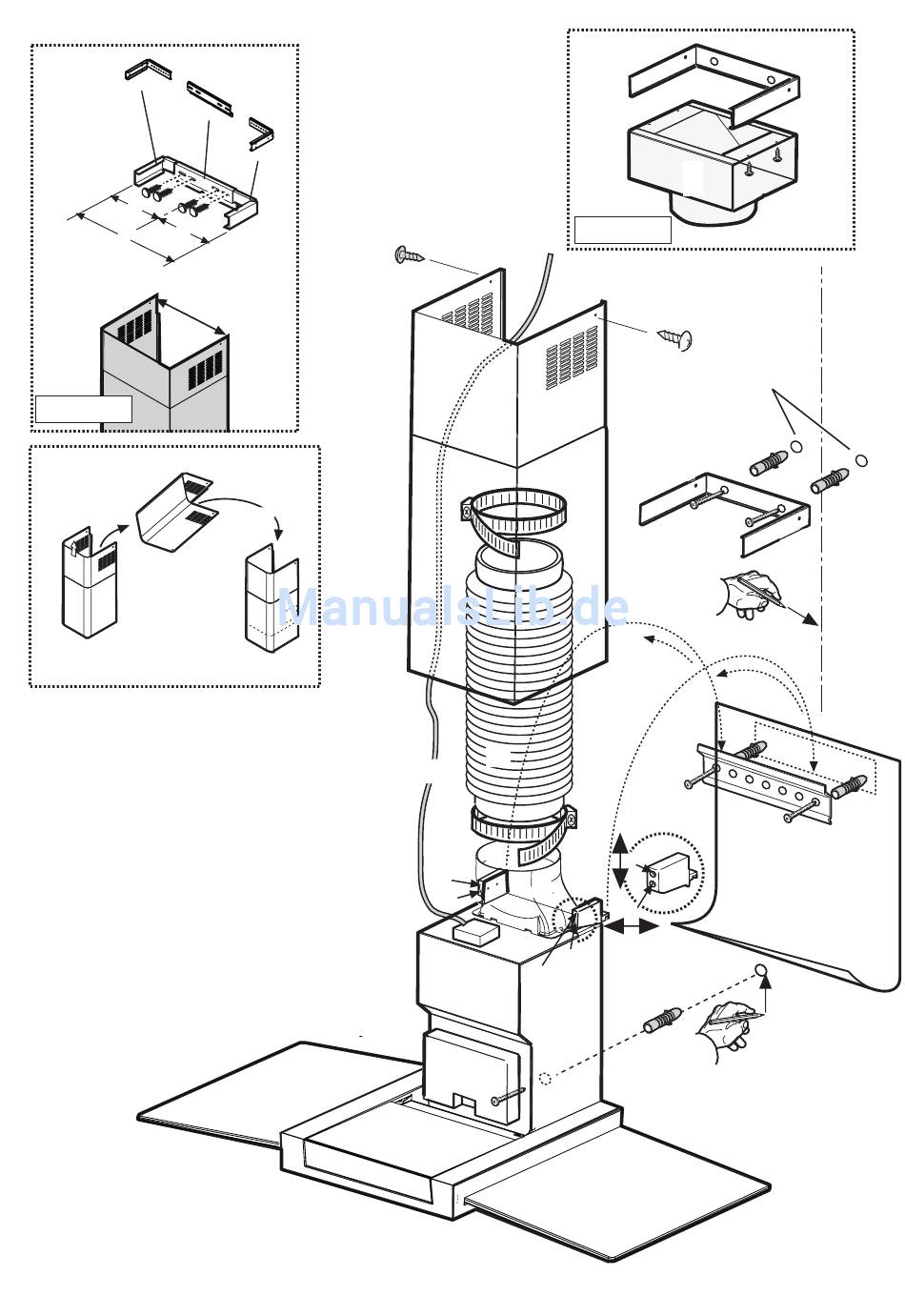 ManualsLib.de