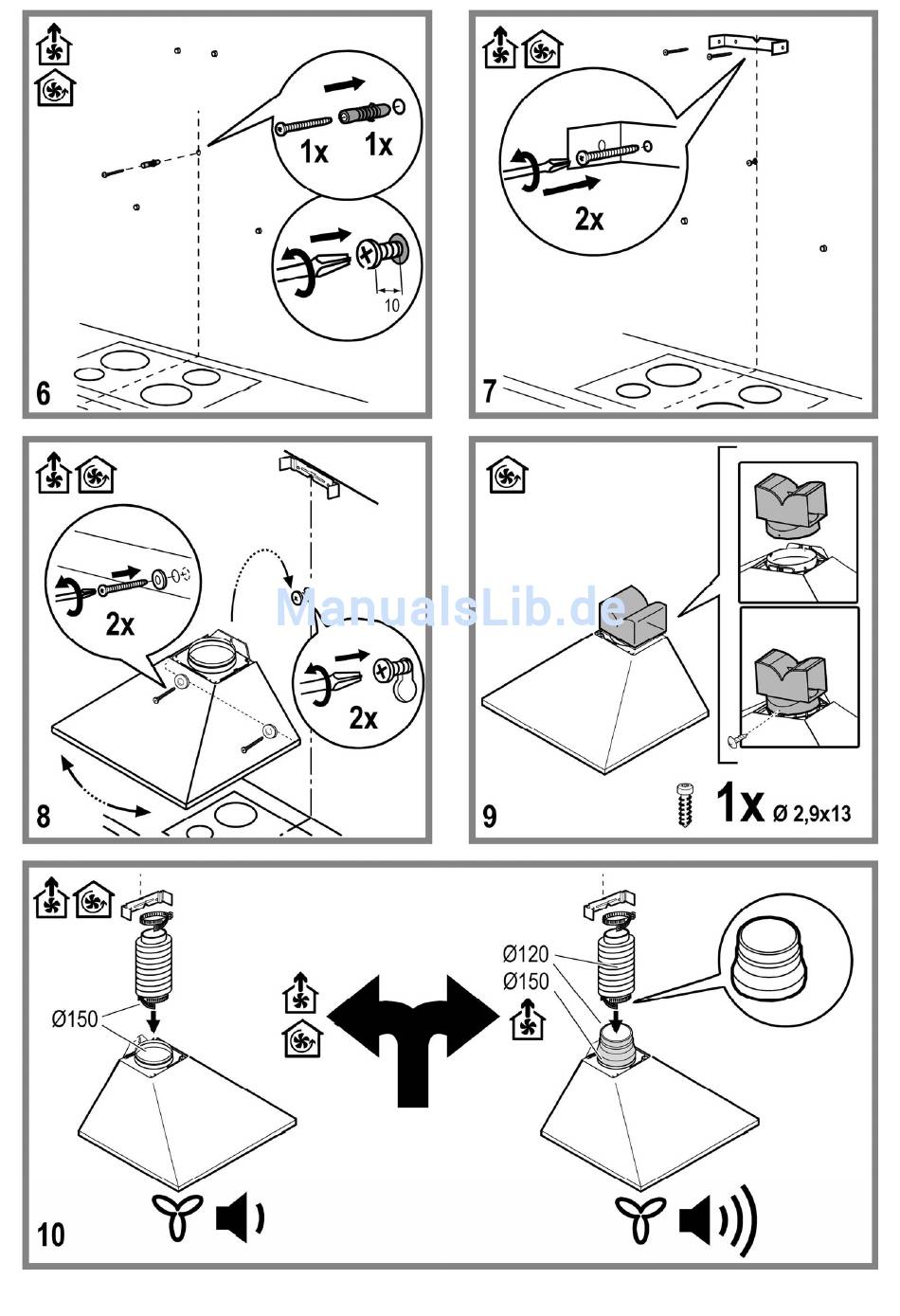 1x
1x
10
6

2x
7

2x
2x
8

ManualsLib.de

9
1x Ø 2,9x13

Ø150
Ø120
Ø150
10