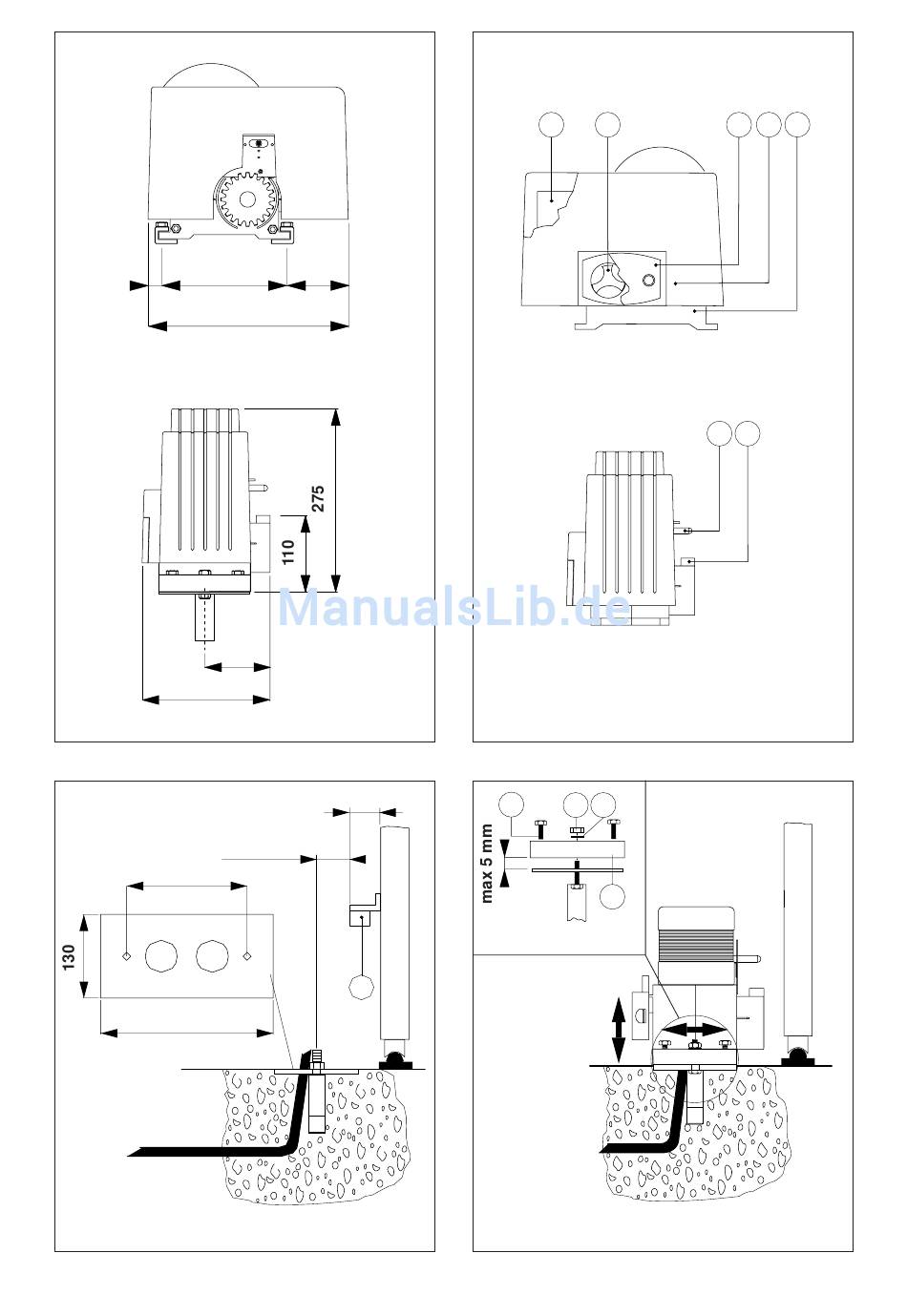 275

110

ManualsLib.de

130

max 5 mm