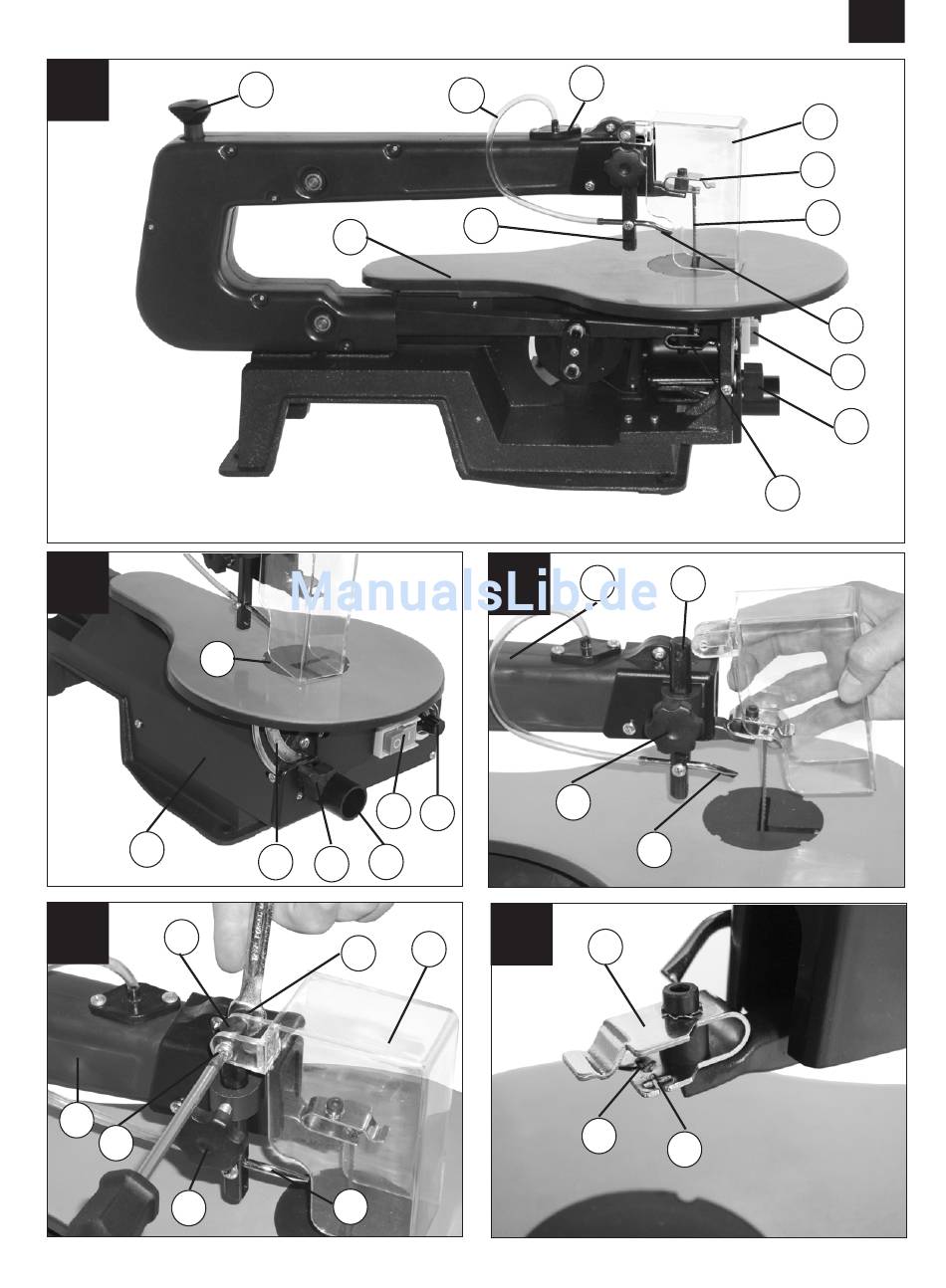 ManualsLib.de