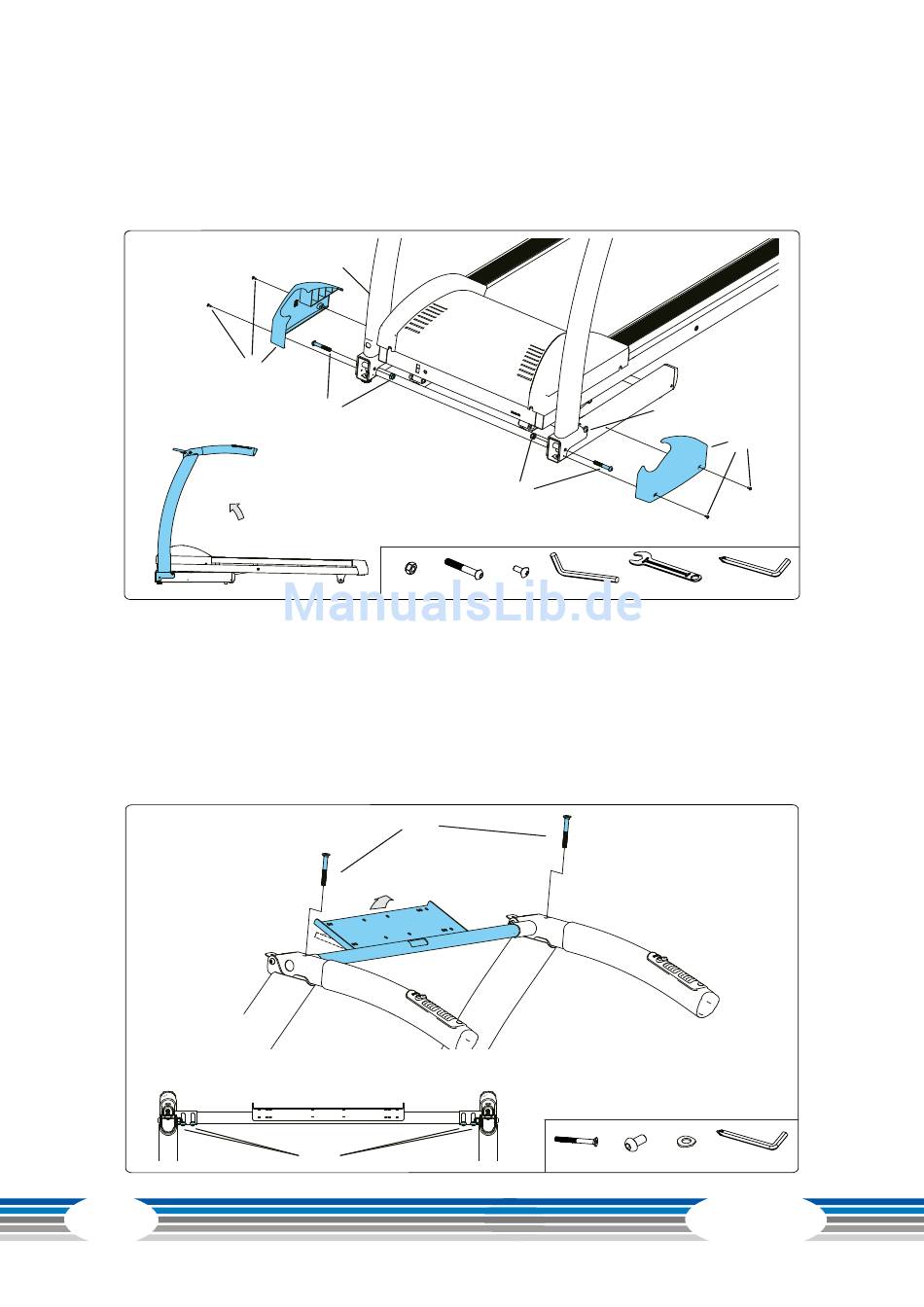 ManualsLib.de