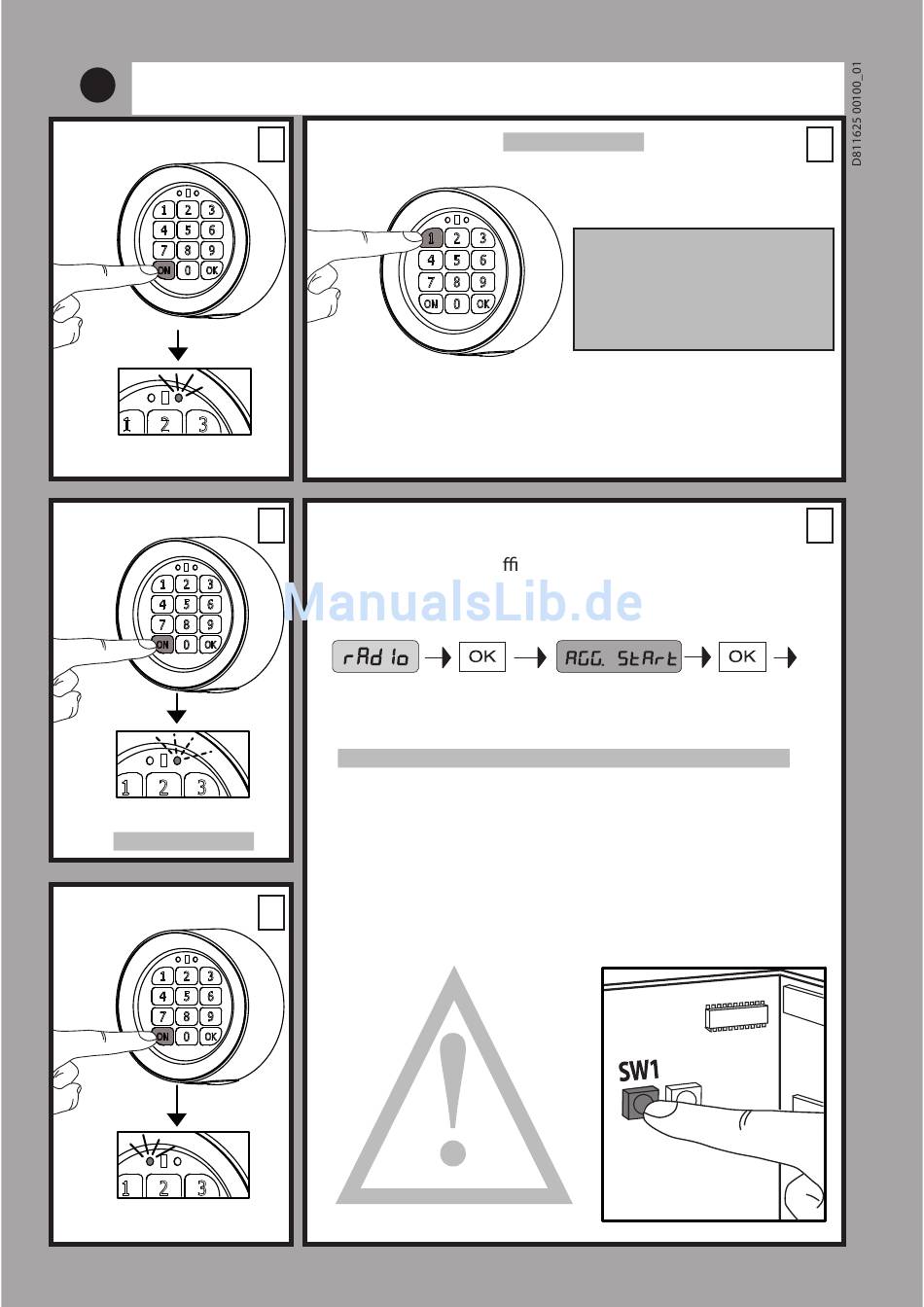 D811625 00100_01

1 2 3
4 5 6
7 8 9
ON 0 OK

1 2 3

1 2 3
4 5 6
7 8 9
ON 0 OK

1 2 3
4 5 6
7 8 9
ON 0 OK

1 2 3

ffi

ManualsLib.de

rAd Io → OK → AGG. StArt → OK →

1 2 3
4 5 6
7 8 9
ON 0 OK

1 2 3

SW1