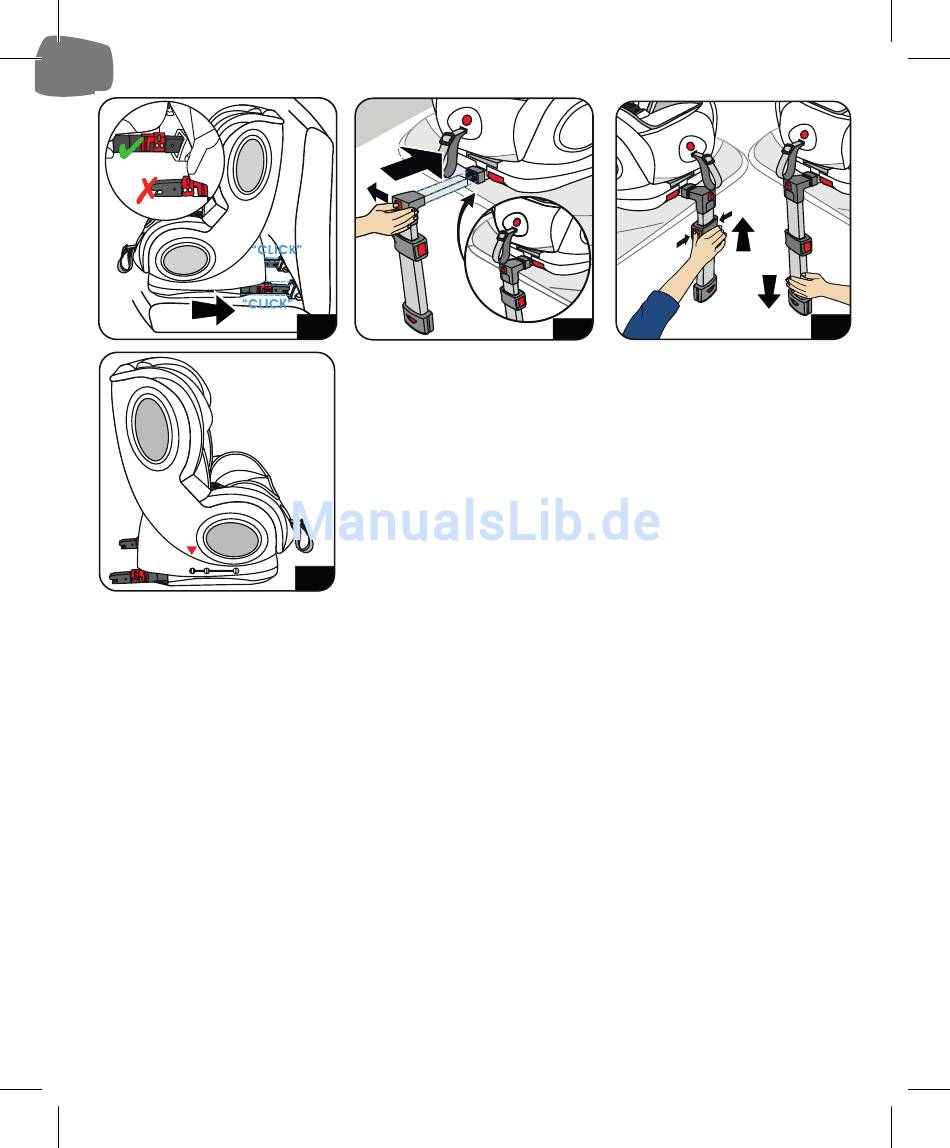 "CLICK"
"CLICK"

ManualsLib.de