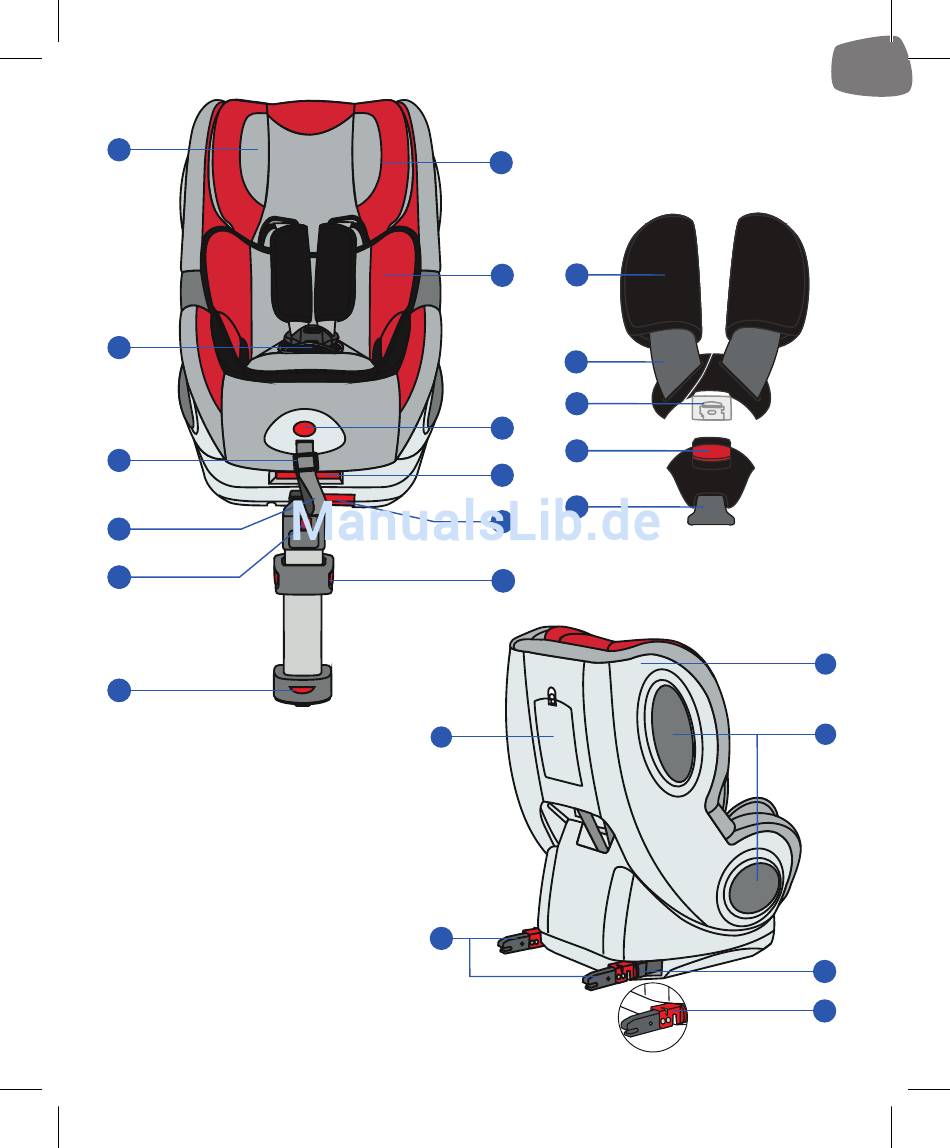 ManualsLib.de