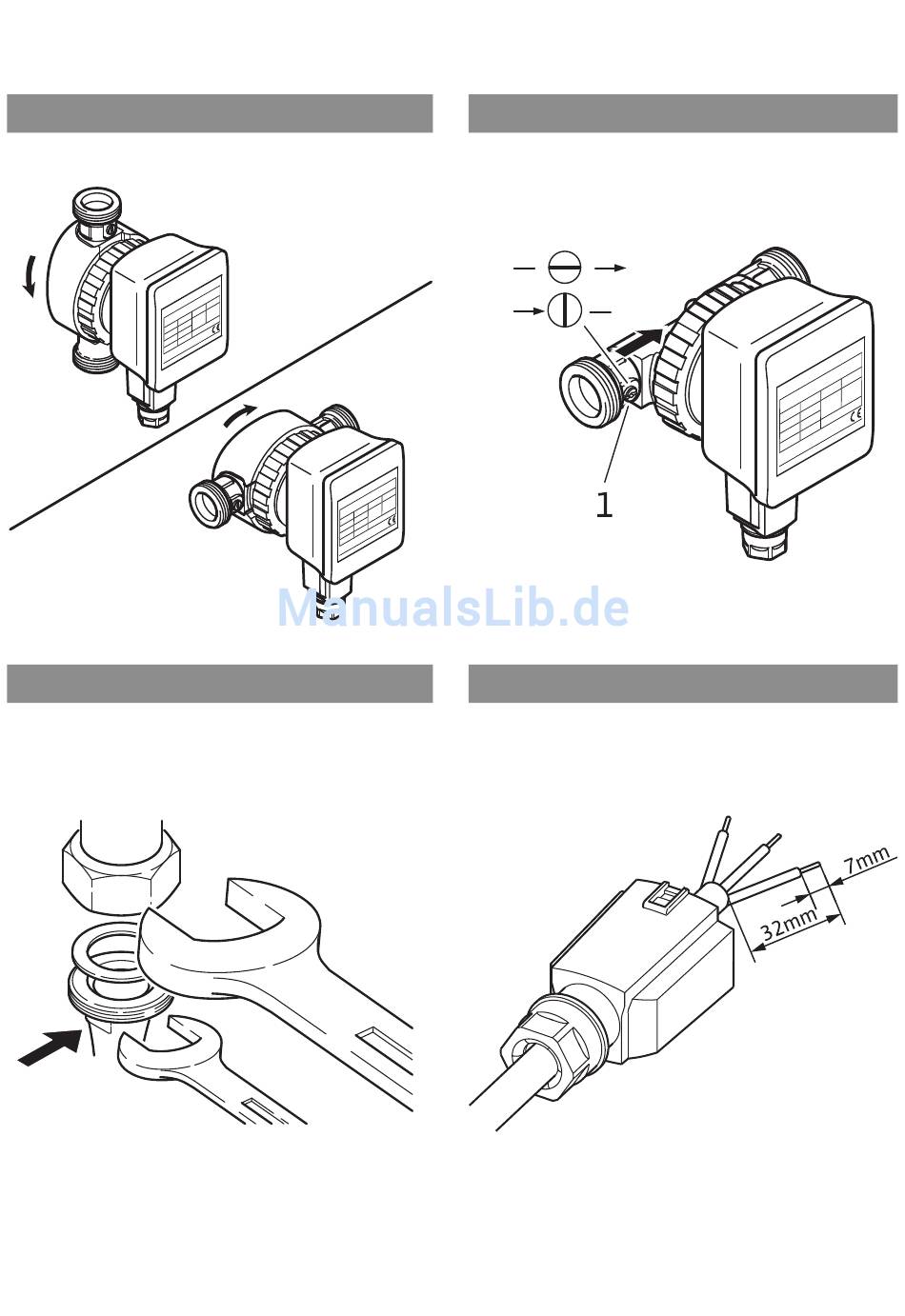 1

ManualsLib.de

7mm
32mm