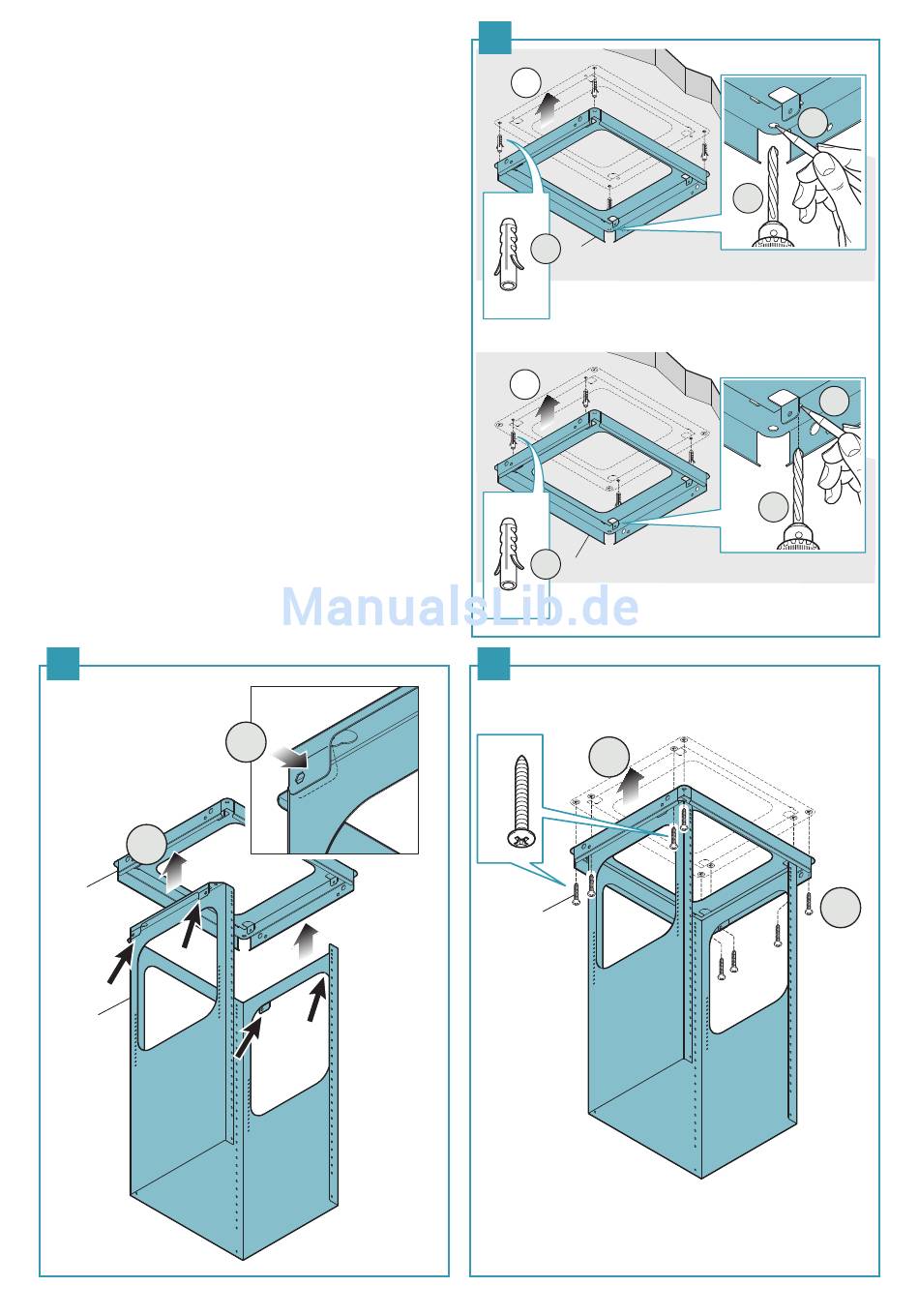 ManualsLib.de