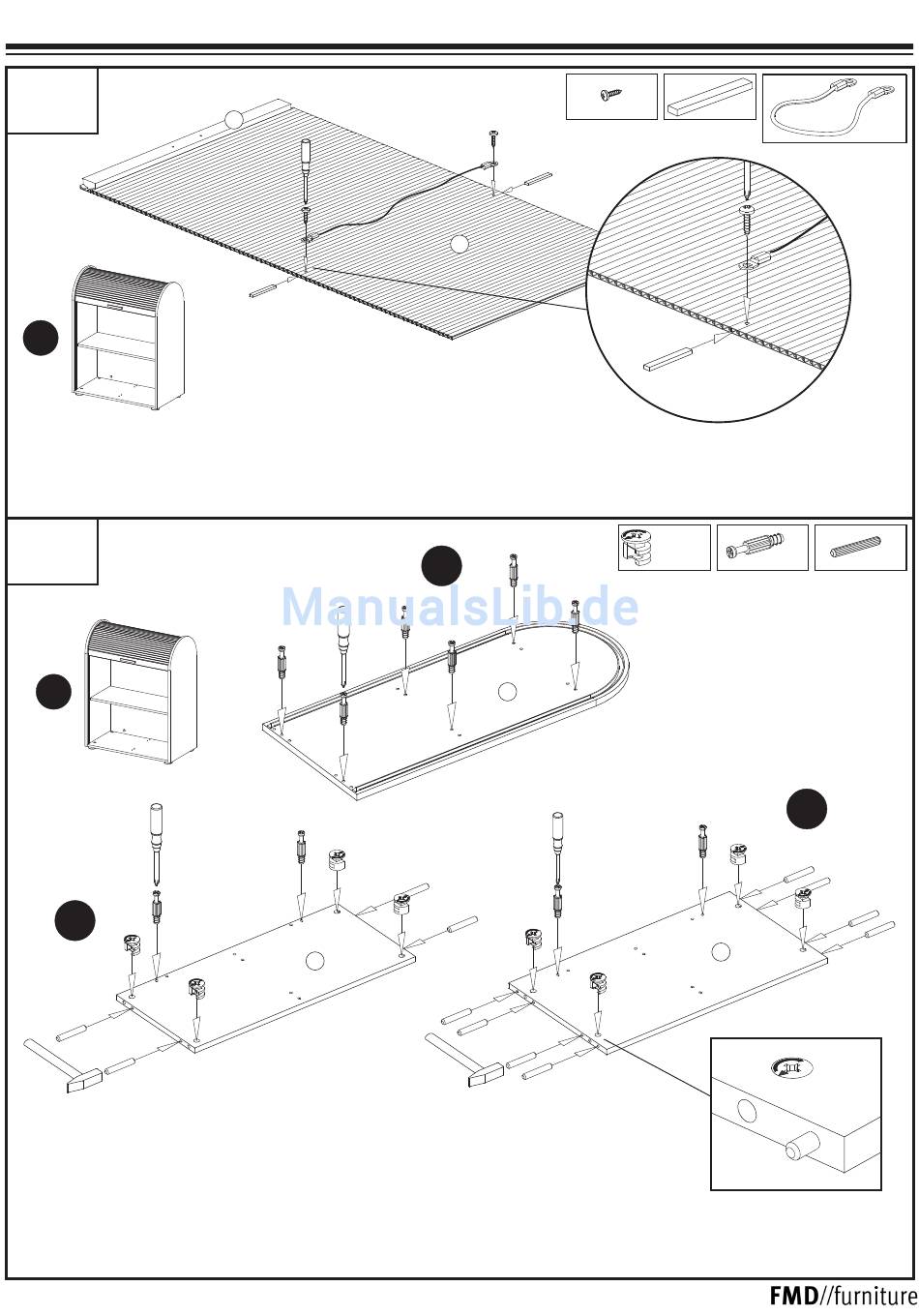 ManualsLib.de

FMD//furniture