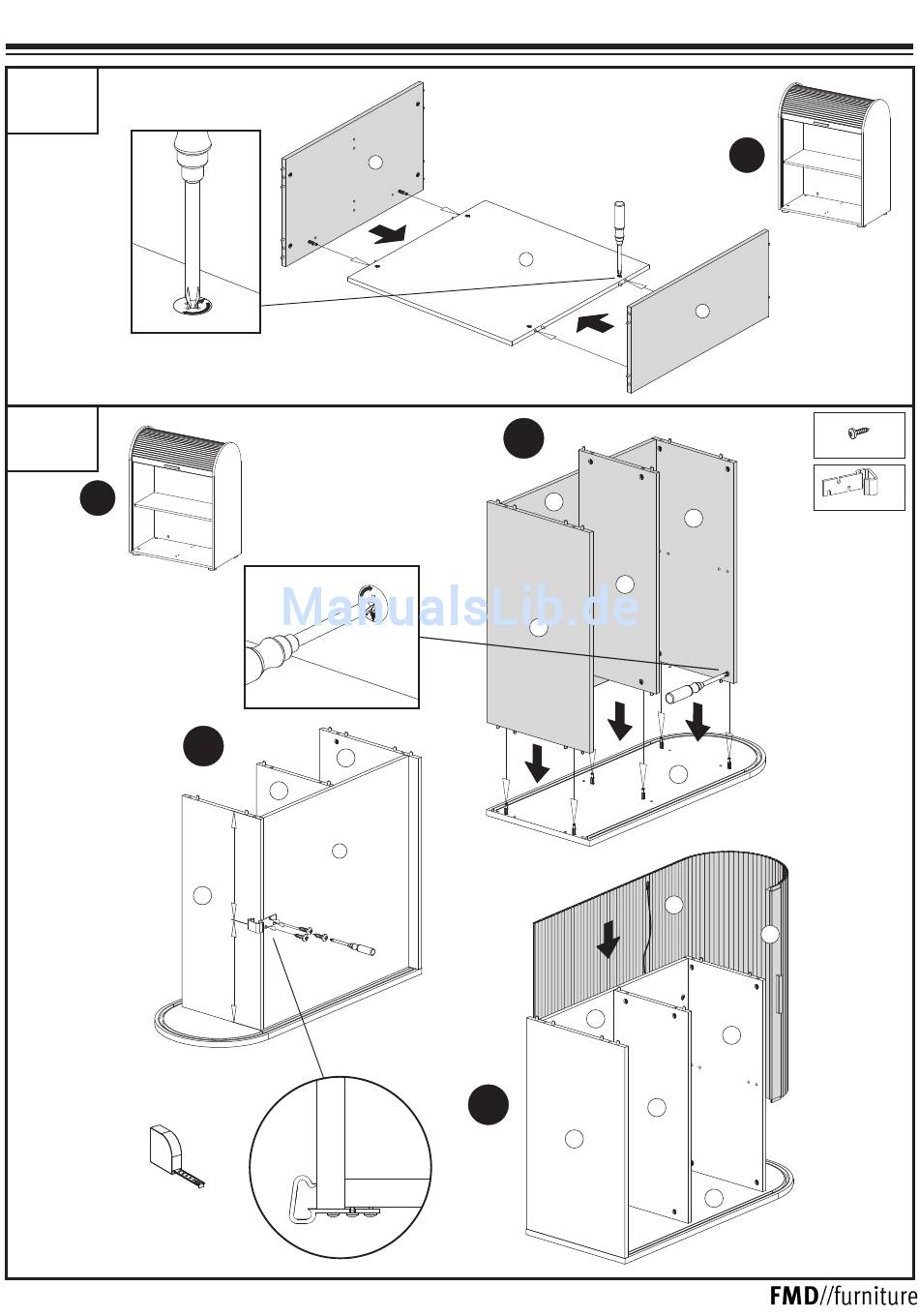 ManualsLib.de

FMD//furniture