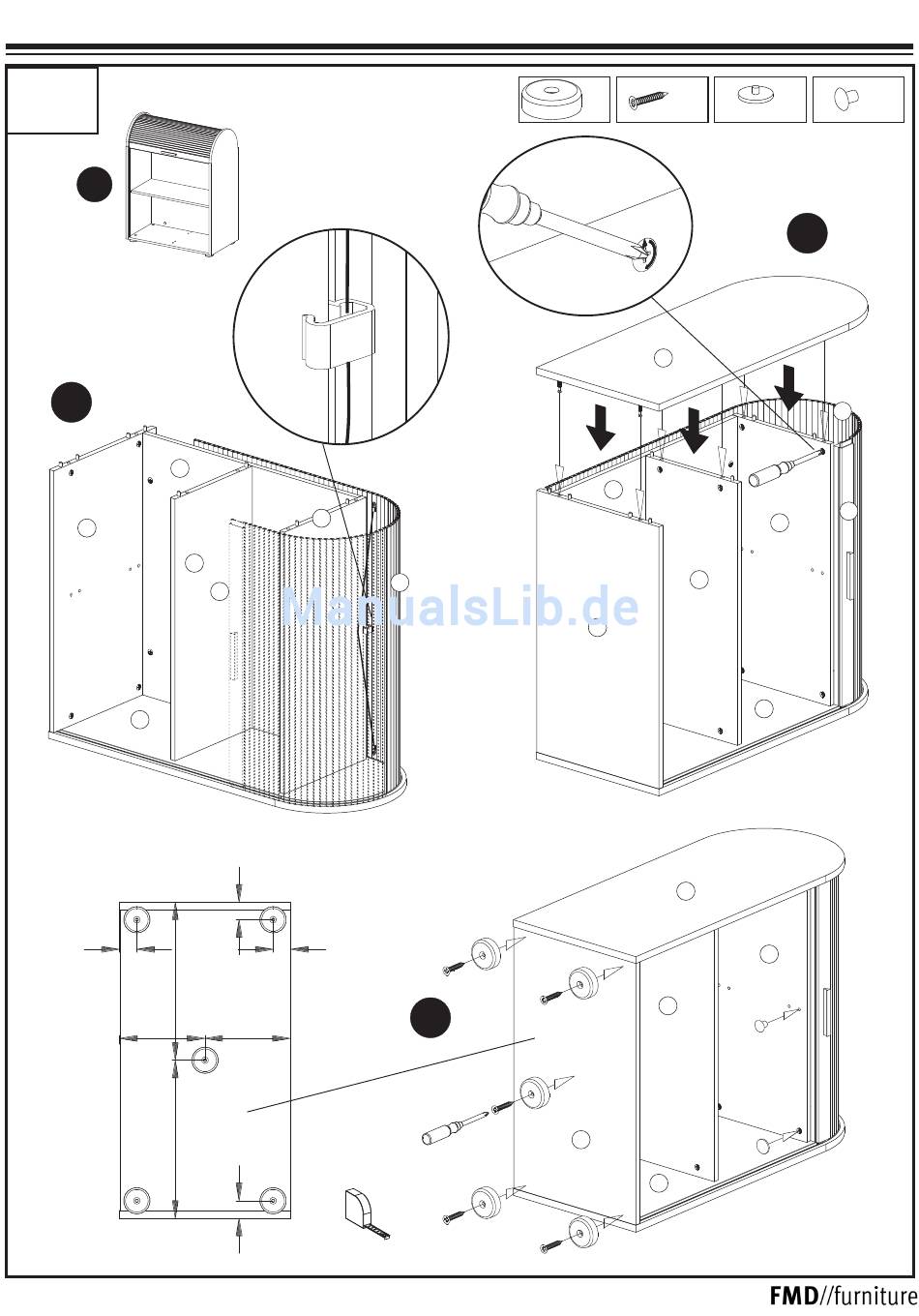 ManualsLib.de

FMD//furniture