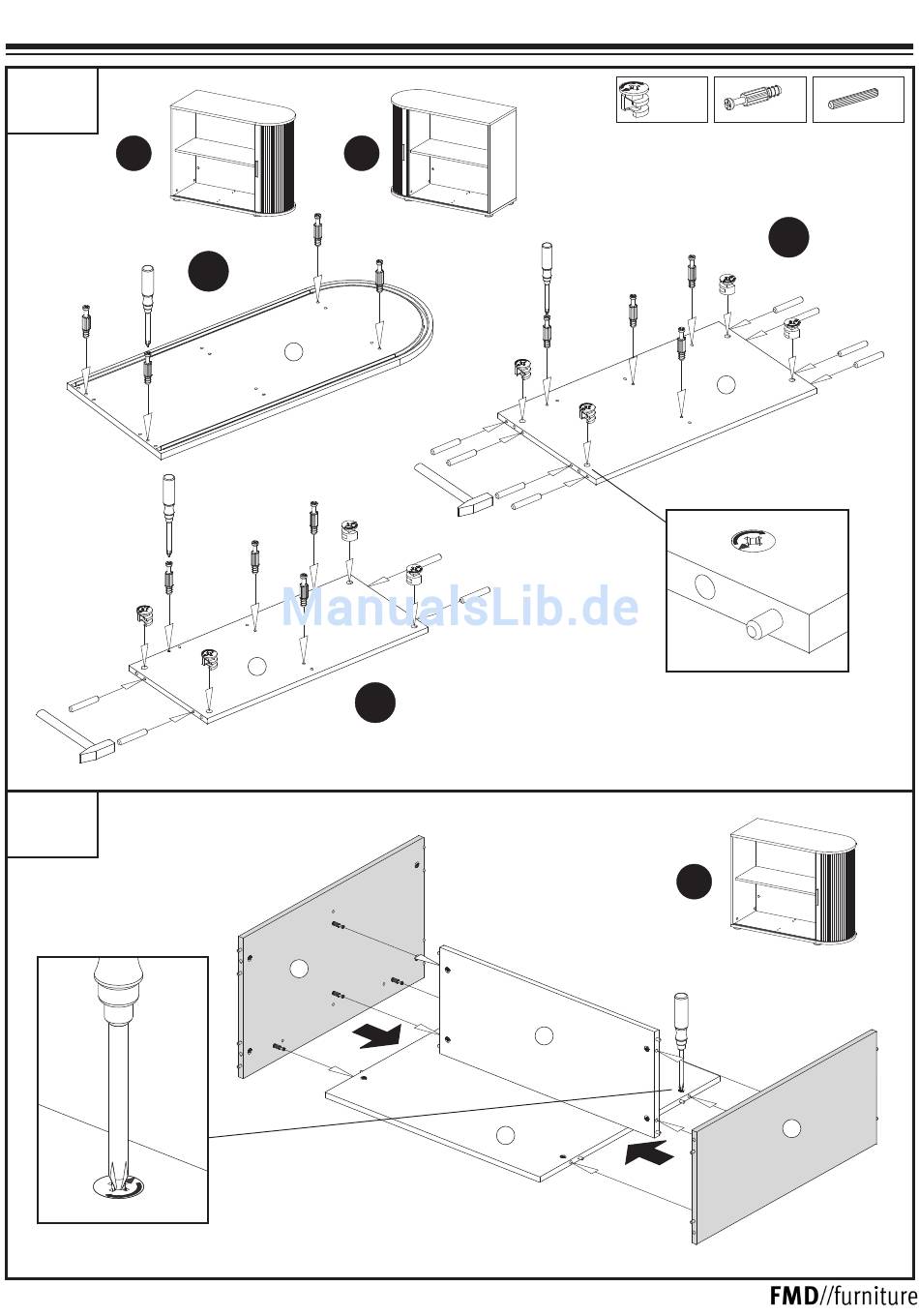 ManualsLib.de

FMD//furniture