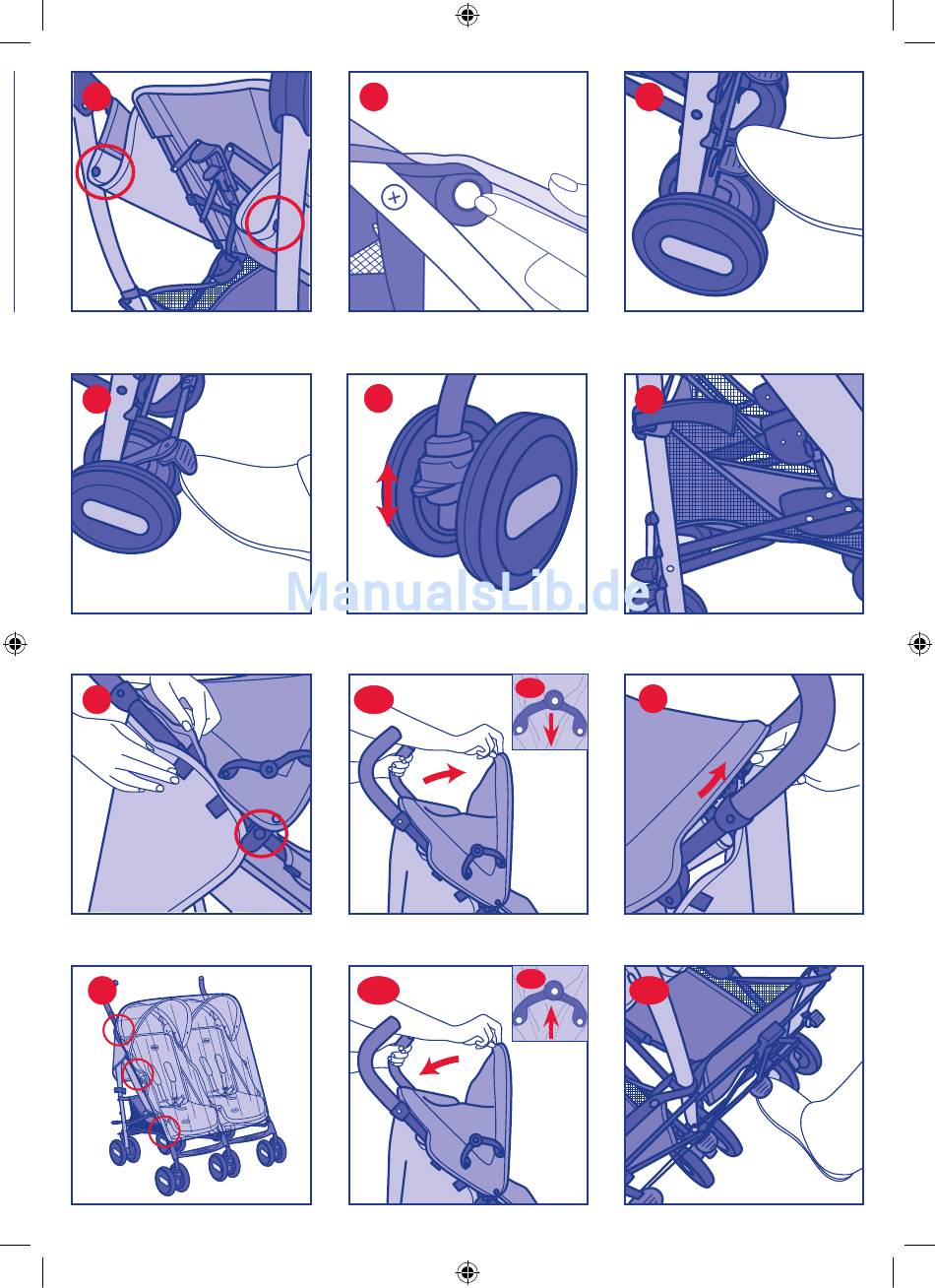 ManualsLib.de