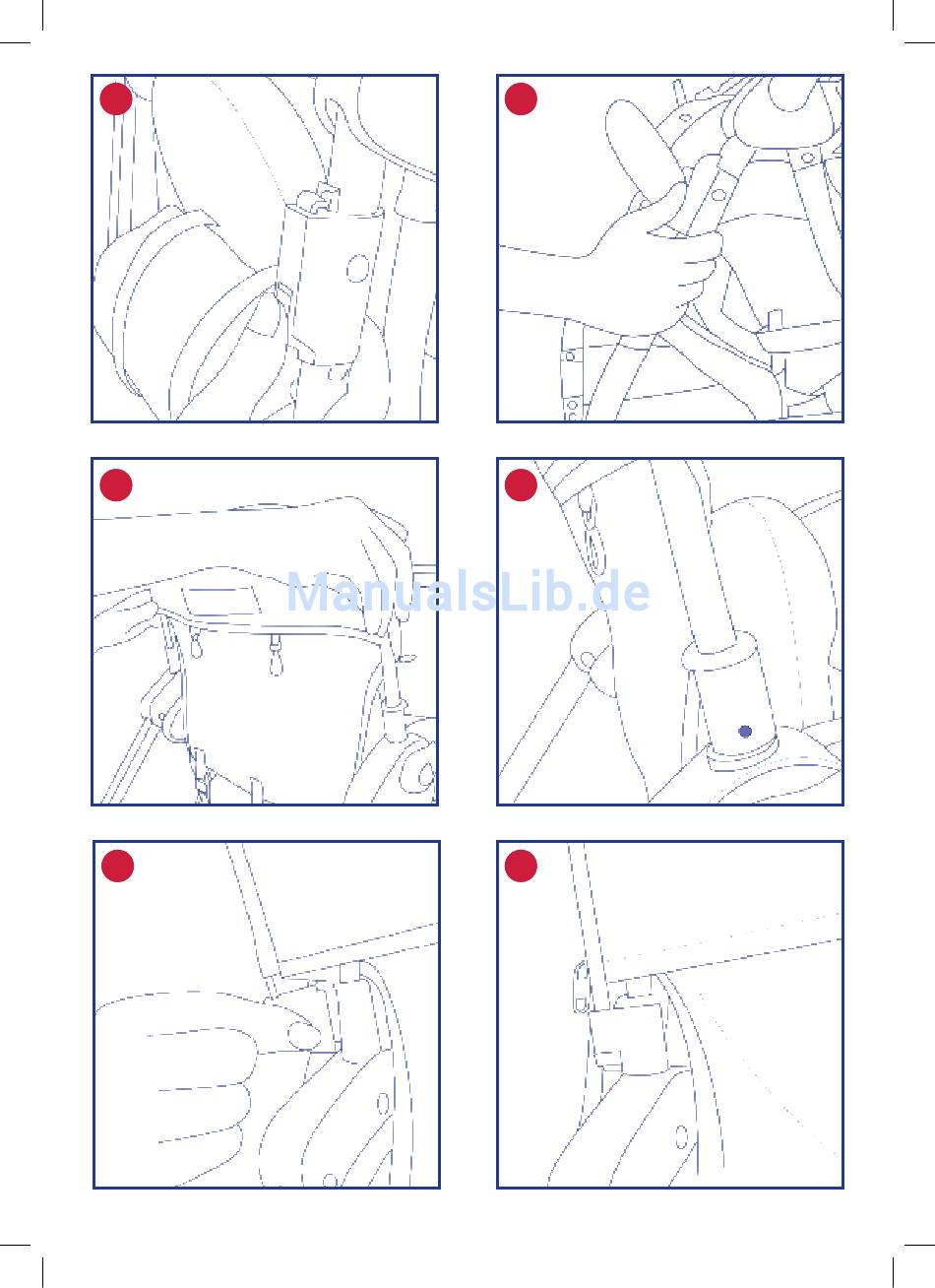 ManualsLib.de