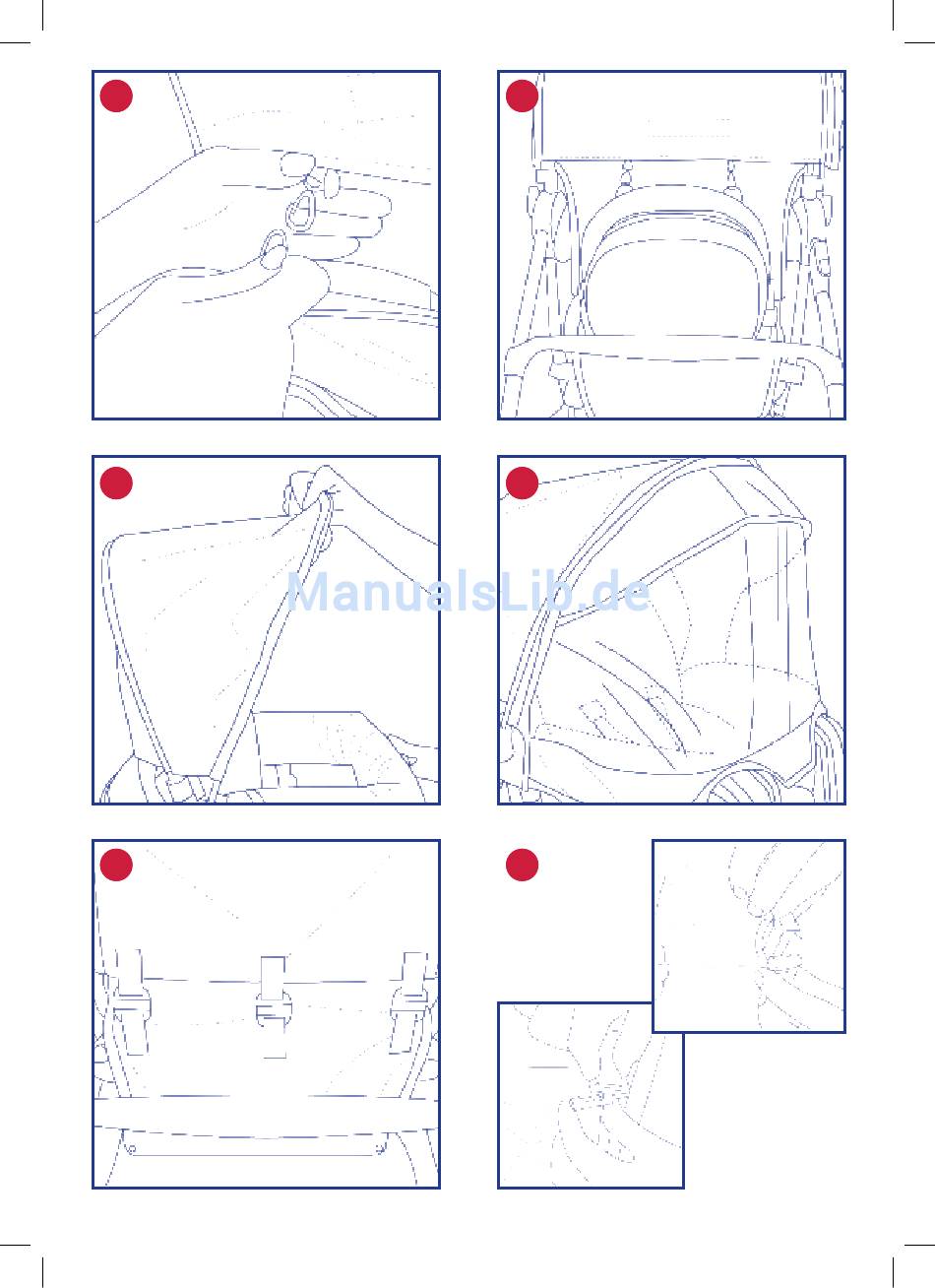 ManualsLib.de