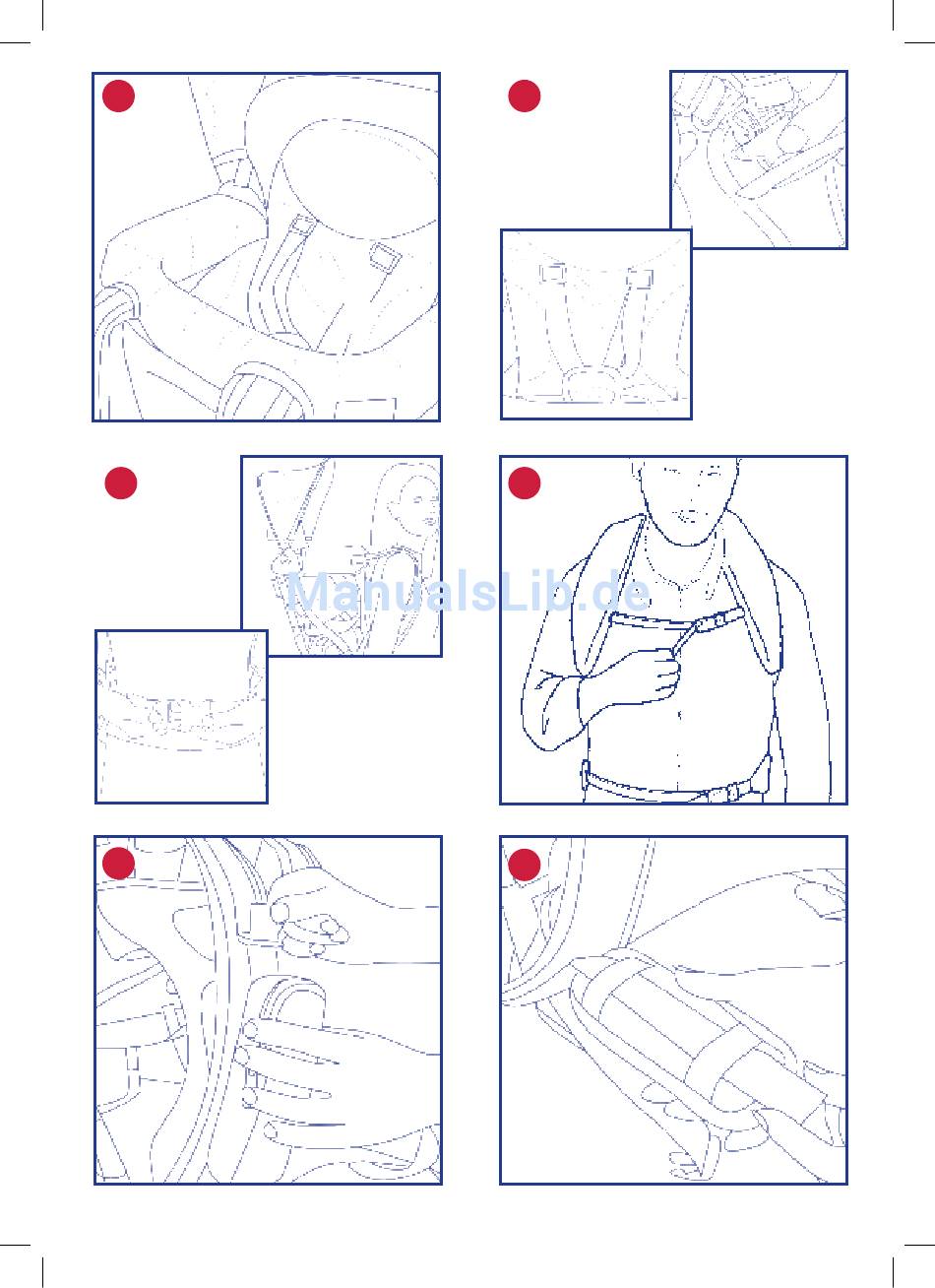 ManualsLib.de