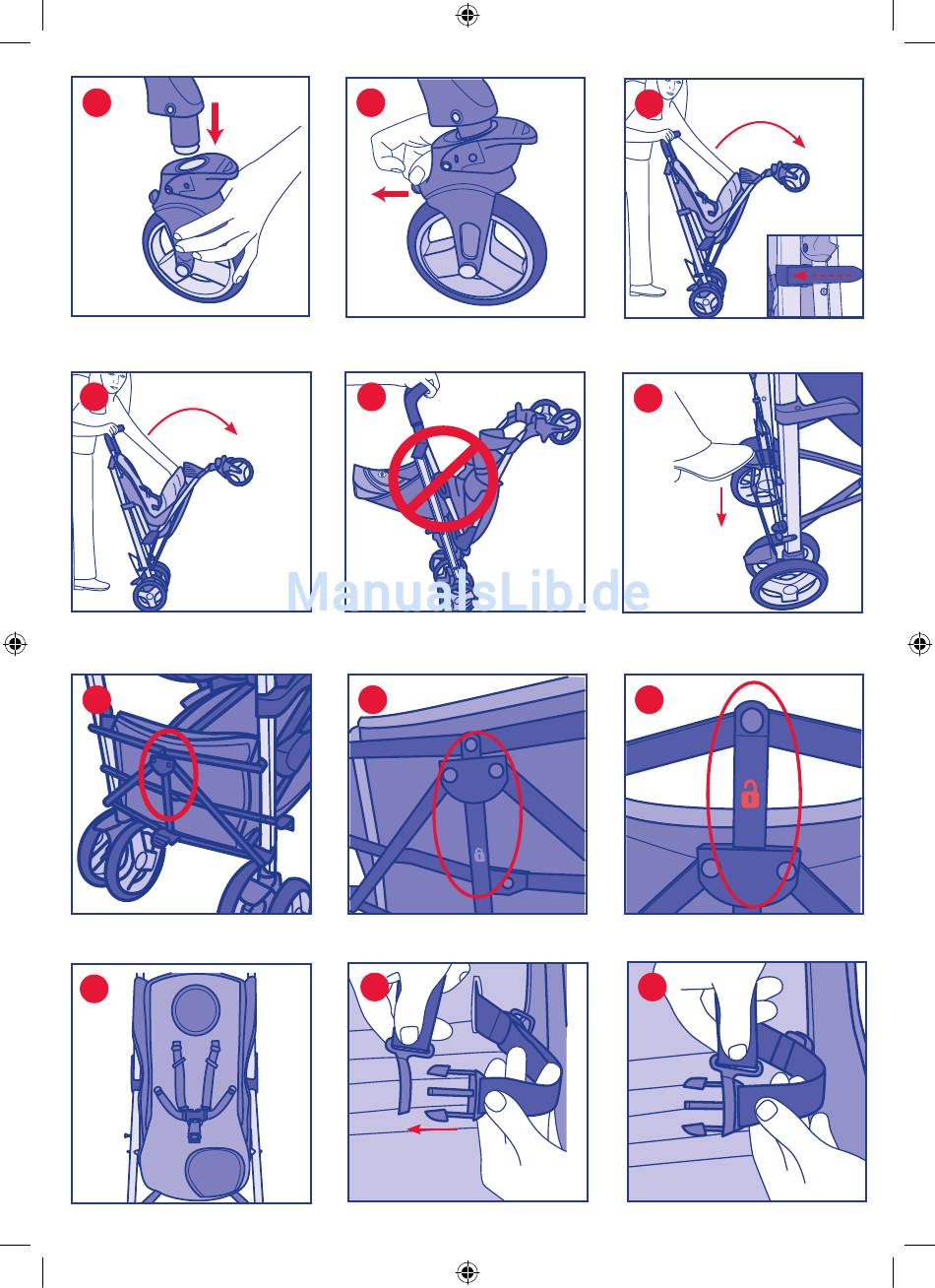 ManualsLib.de