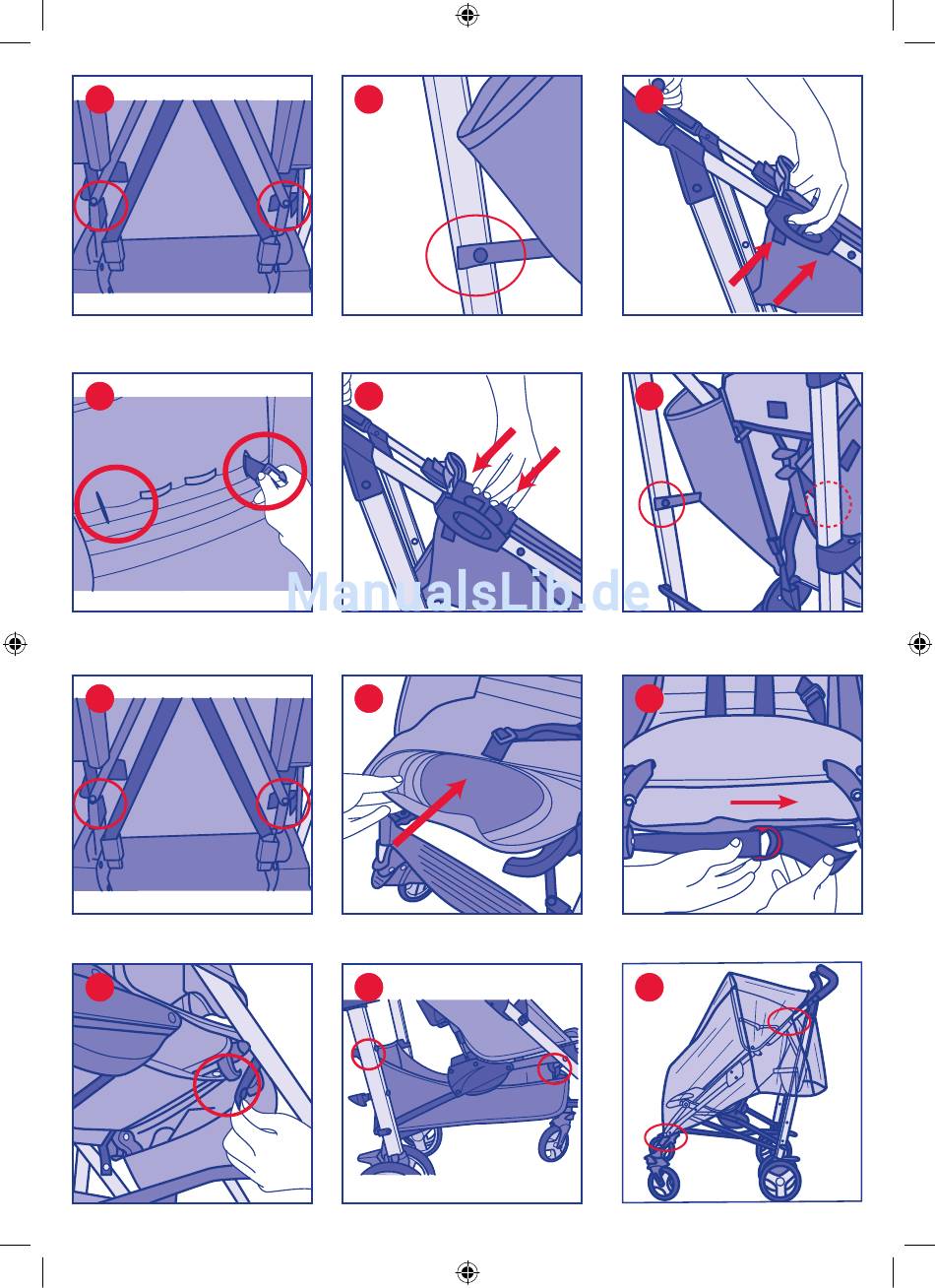 ManualsLib.de