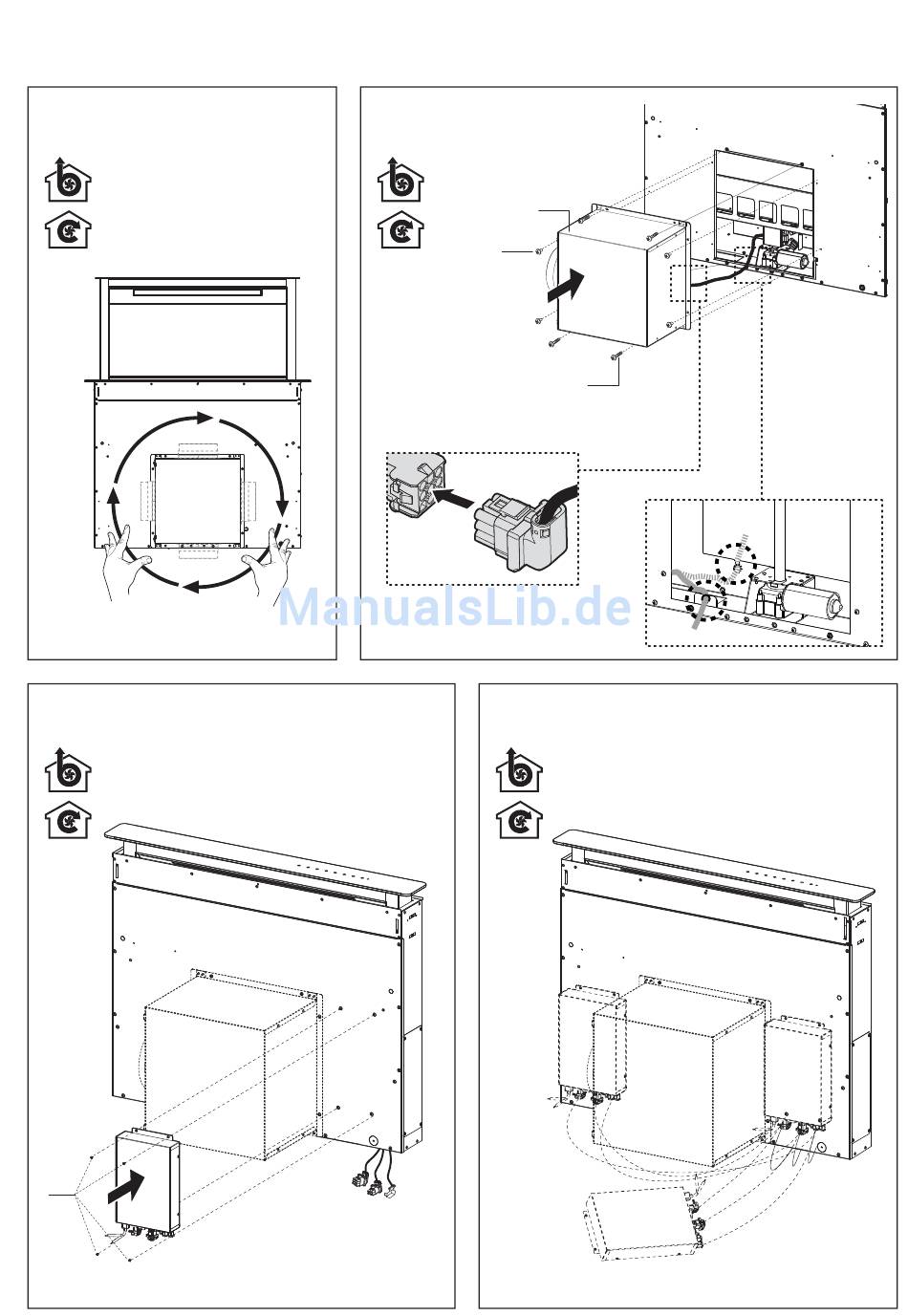 ManualsLib.de