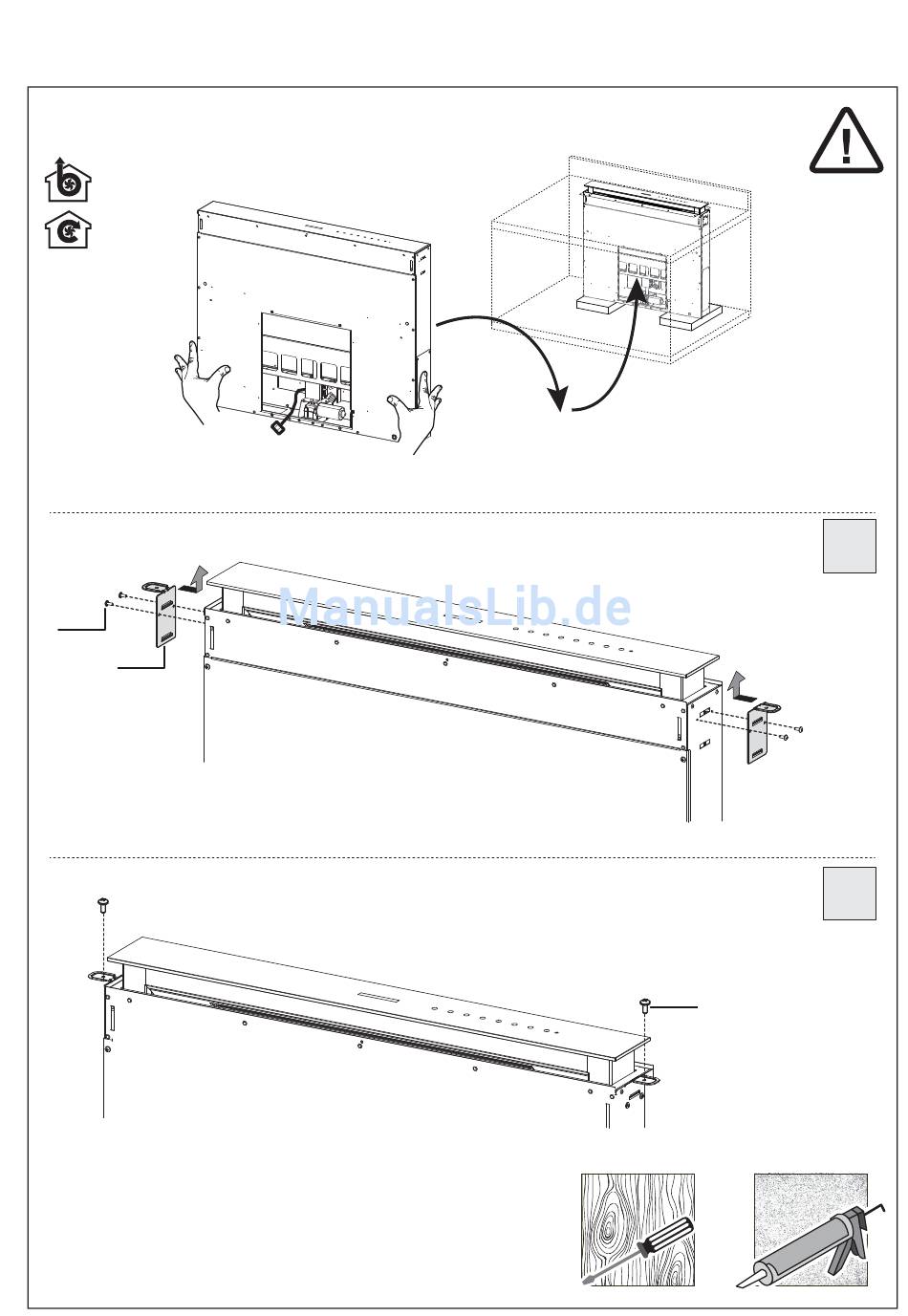 ManualsLib.de