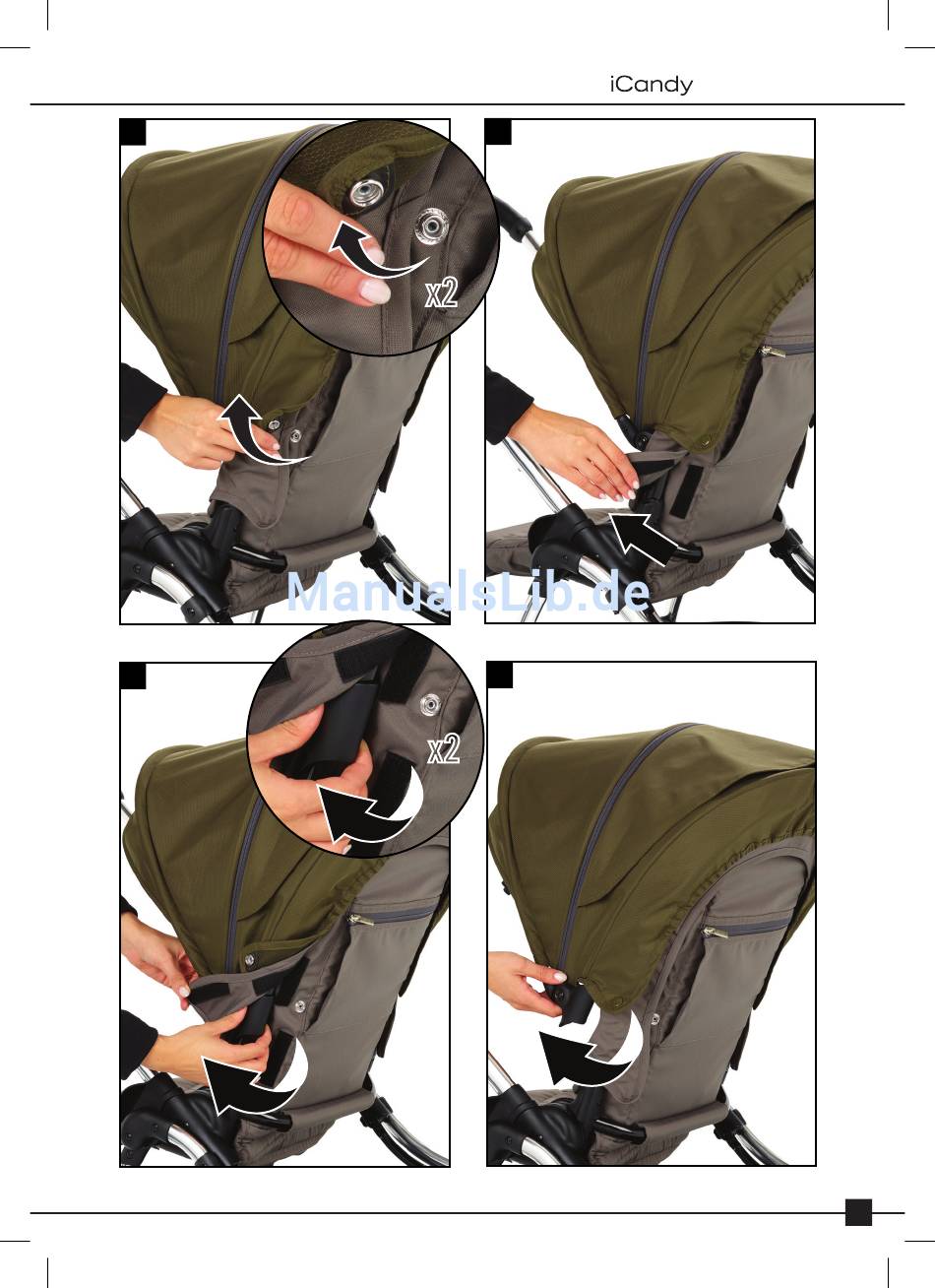 iCandy

x2

ManualsLib.de

x2