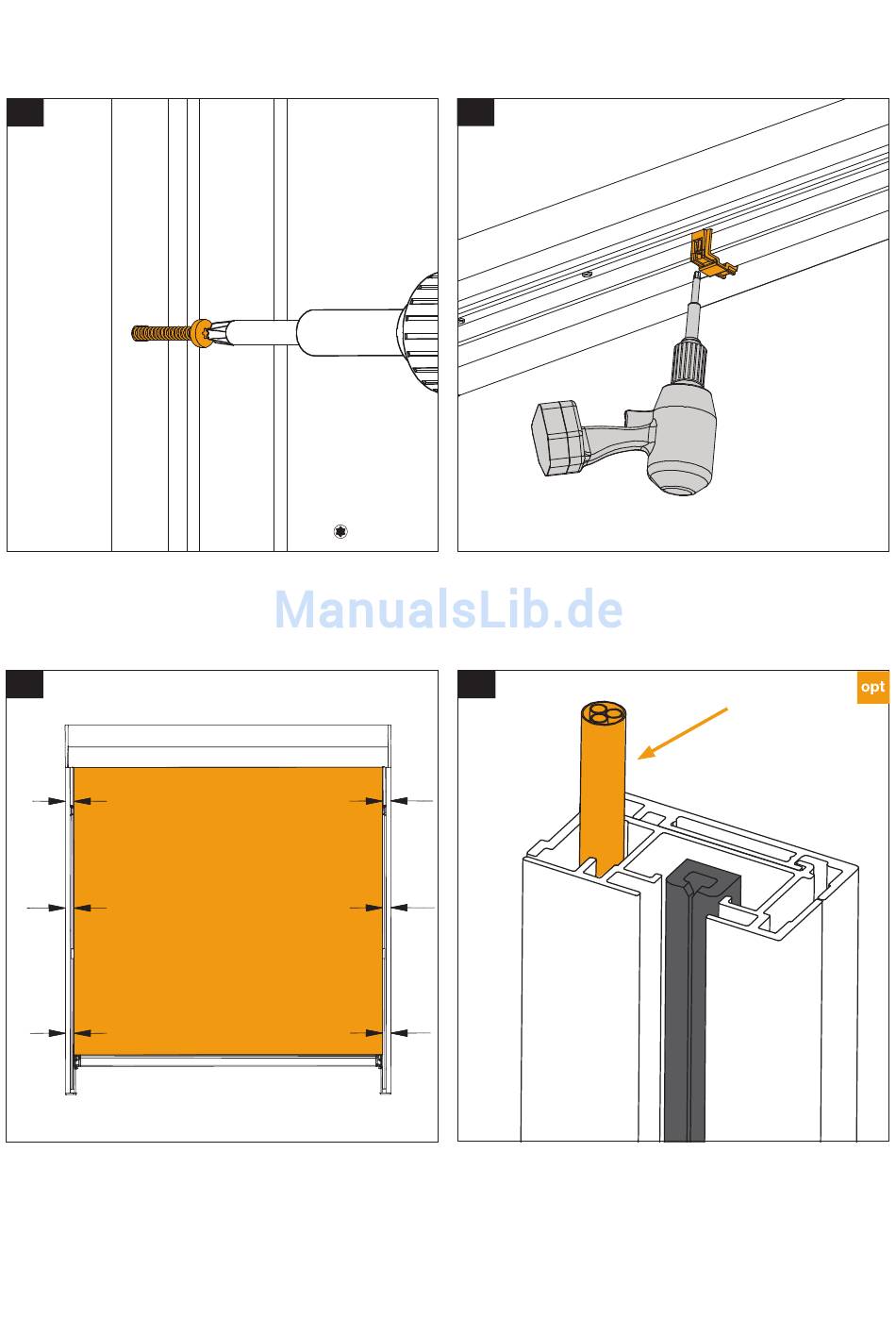 ManualsLib.de

opt