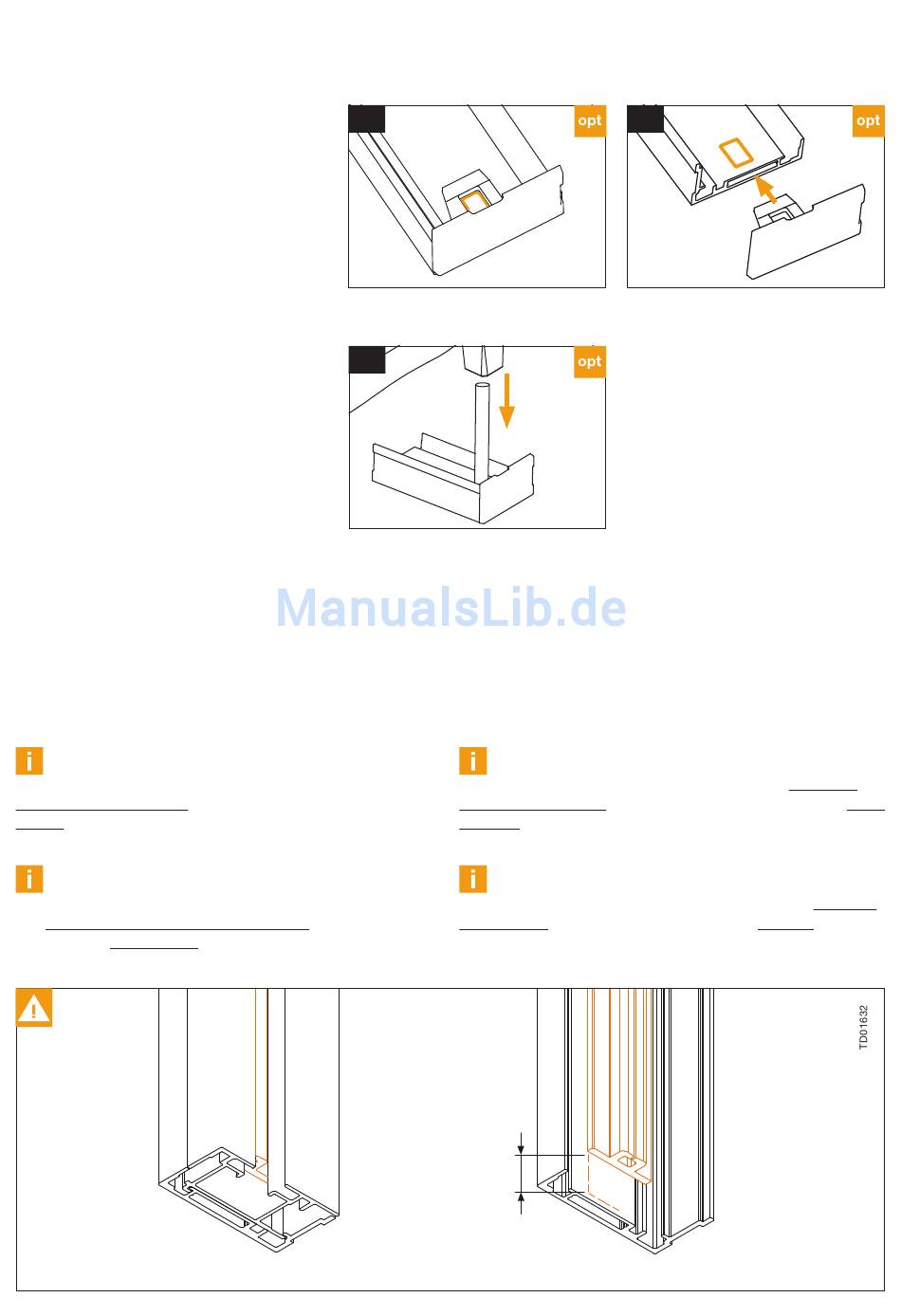 opt

opt

opt

ManualsLib.de

TD01632