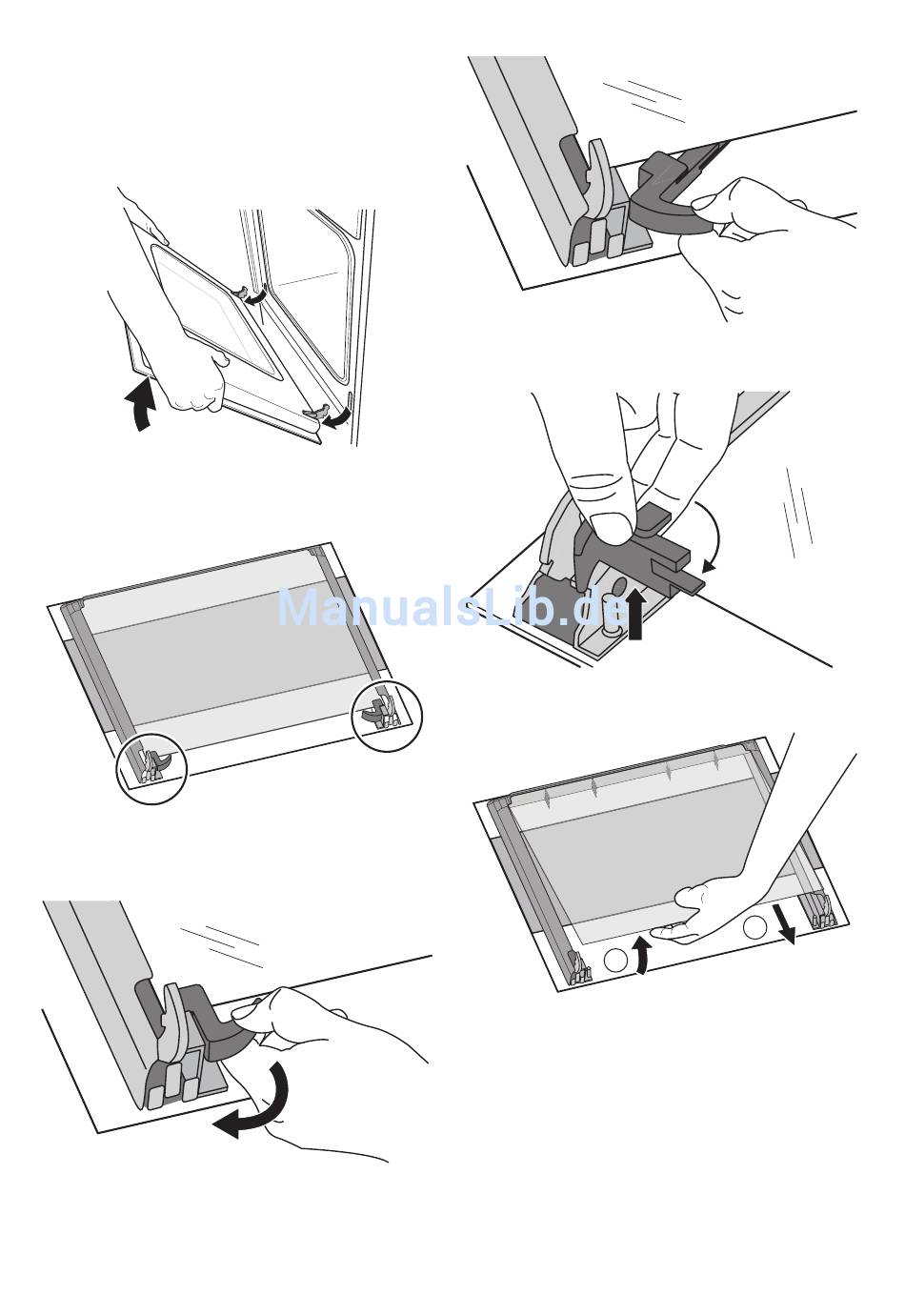 ManualsLib.de