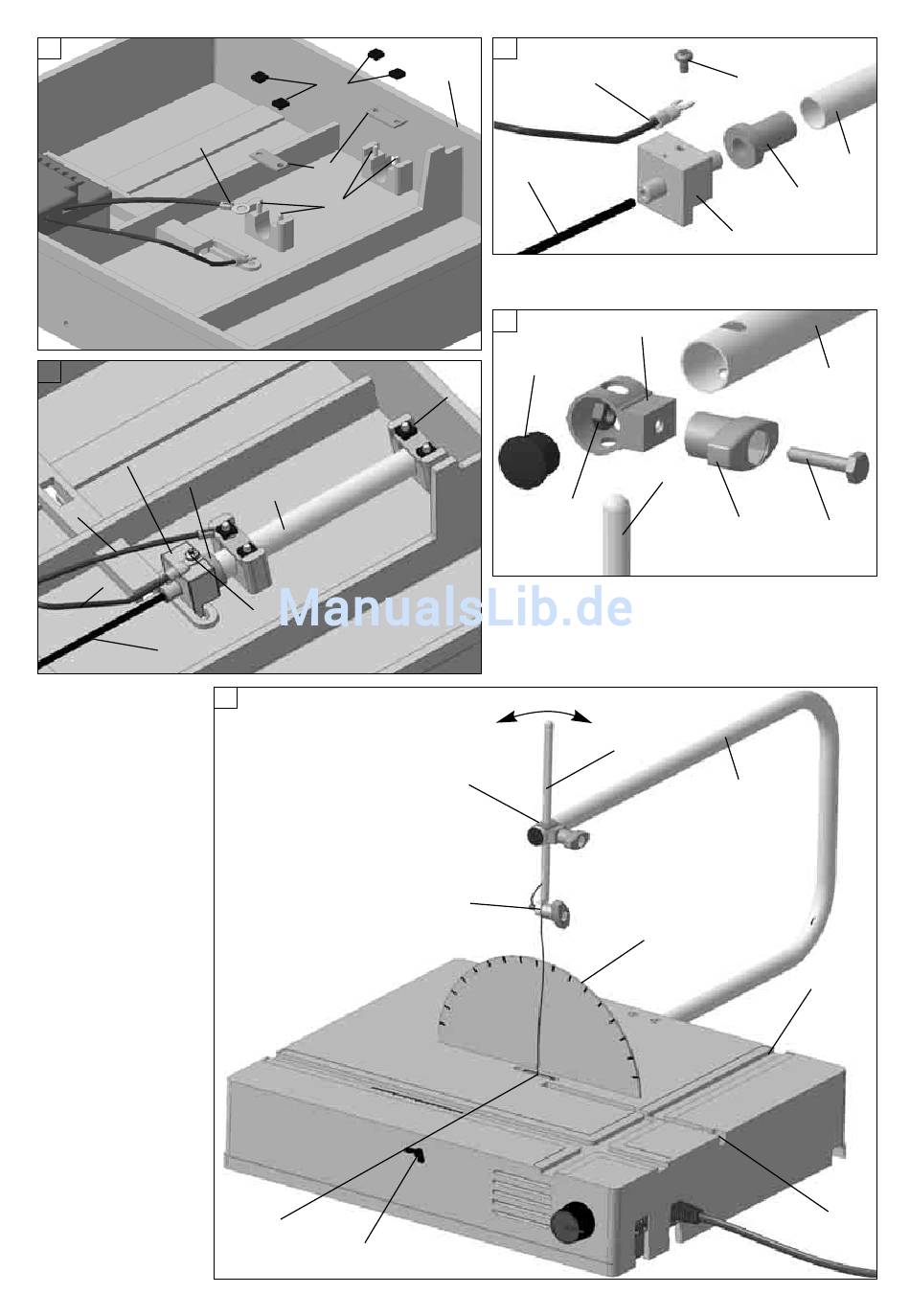 ManualsLib.de