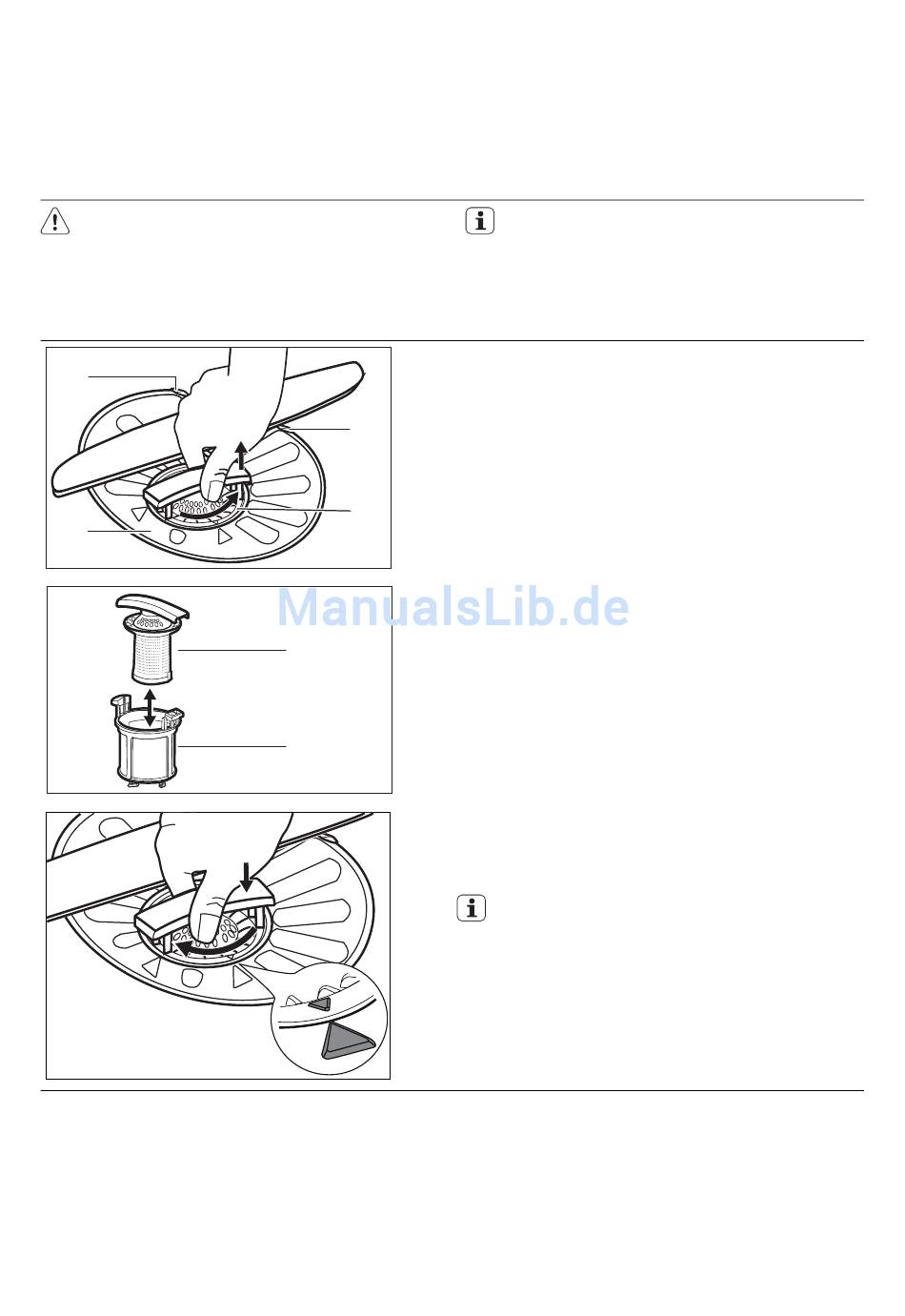 ManualsLib.de