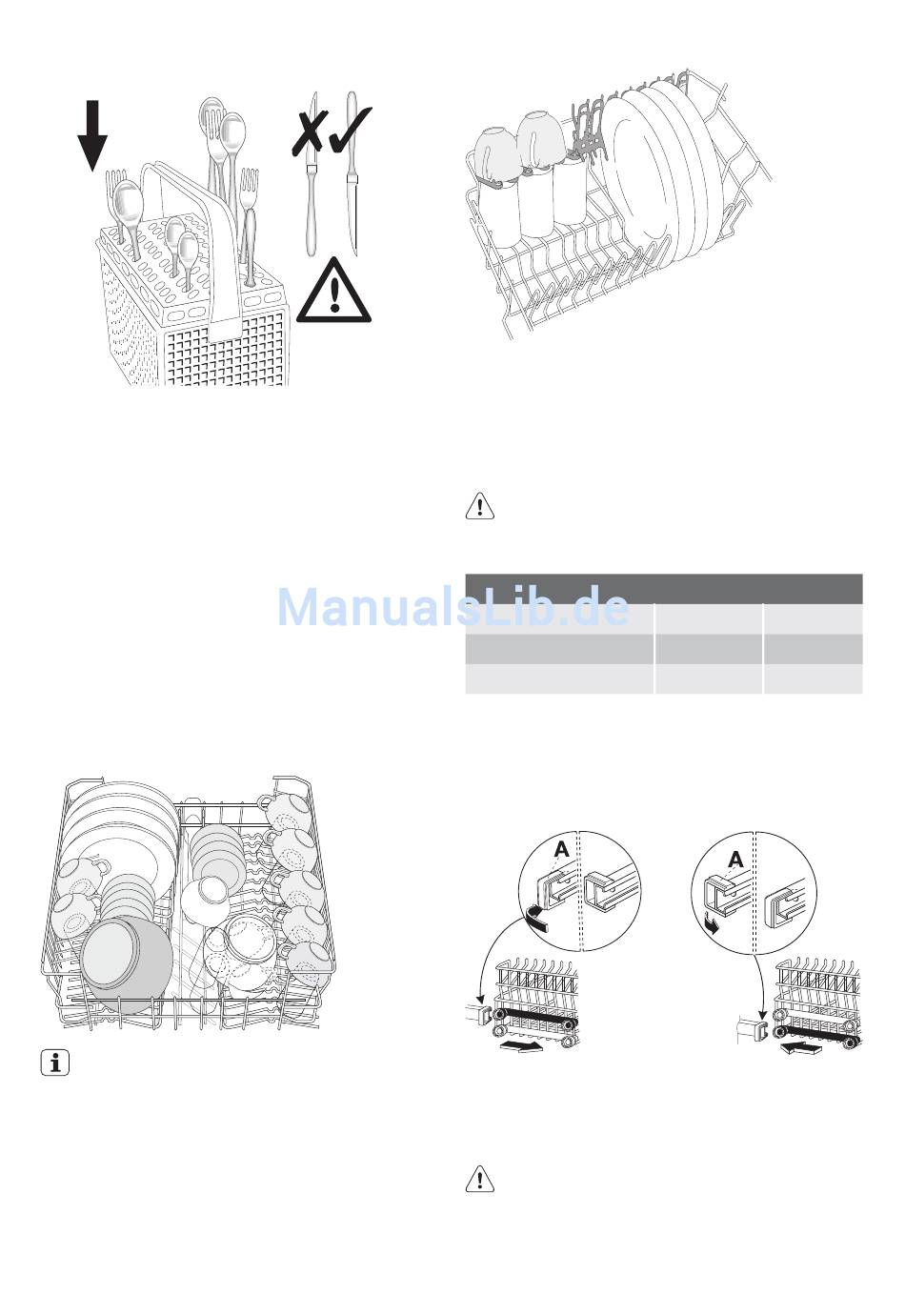 ManualsLib.de

A

A