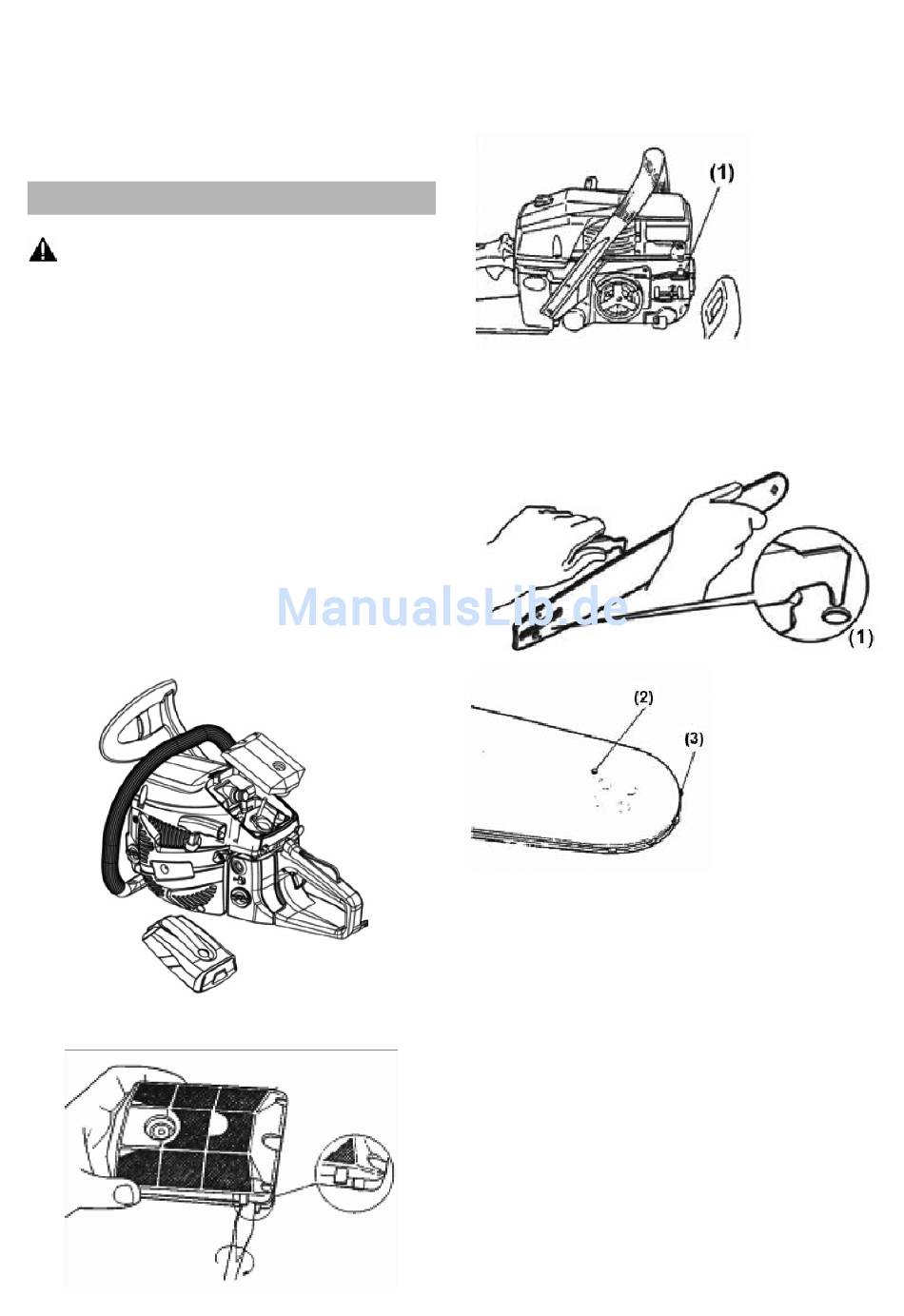 (1)

ManualsLib.de

(1)

(2)

(3)