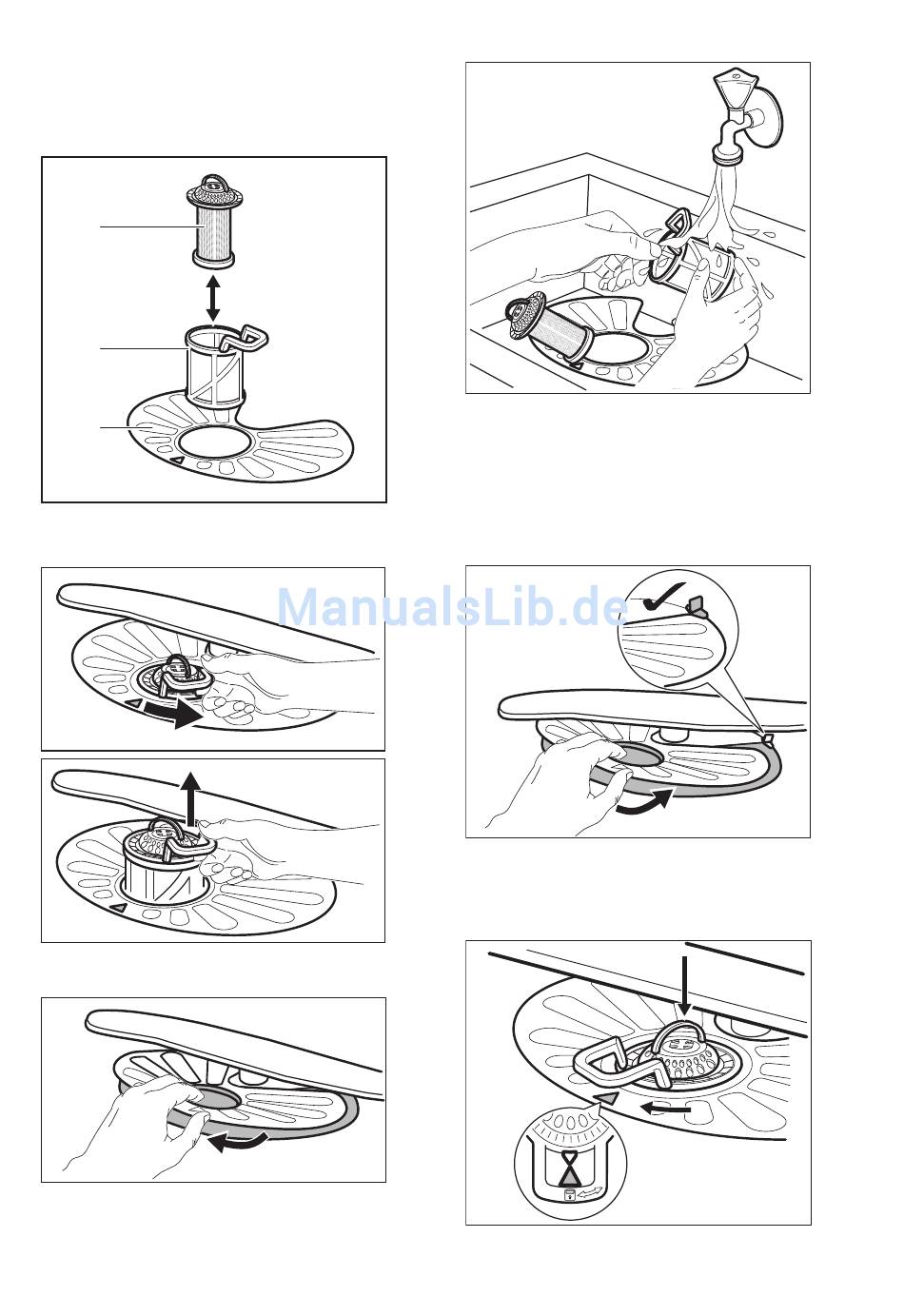 ManualsLib.de