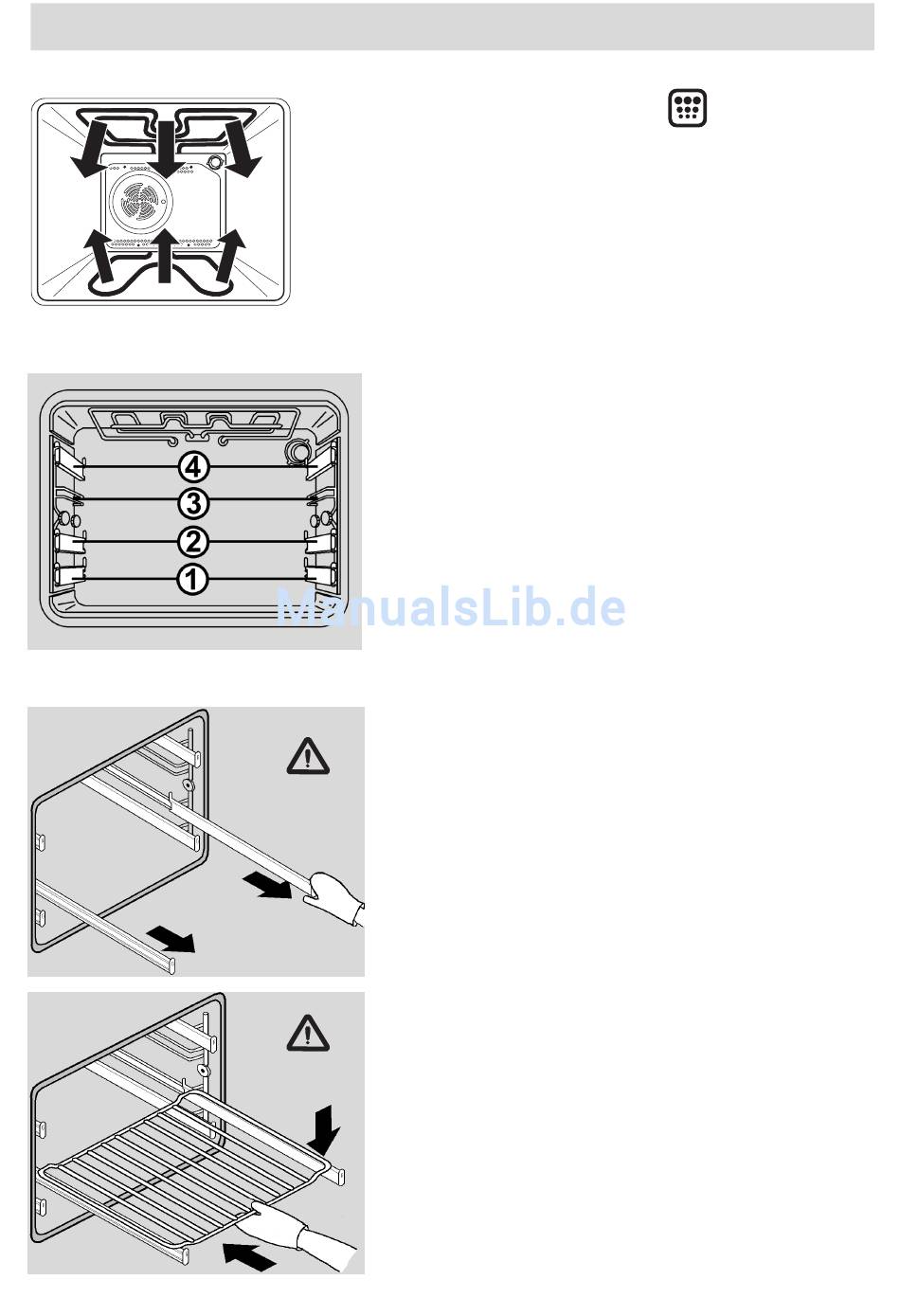 4
3
2
1

ManualsLib.de