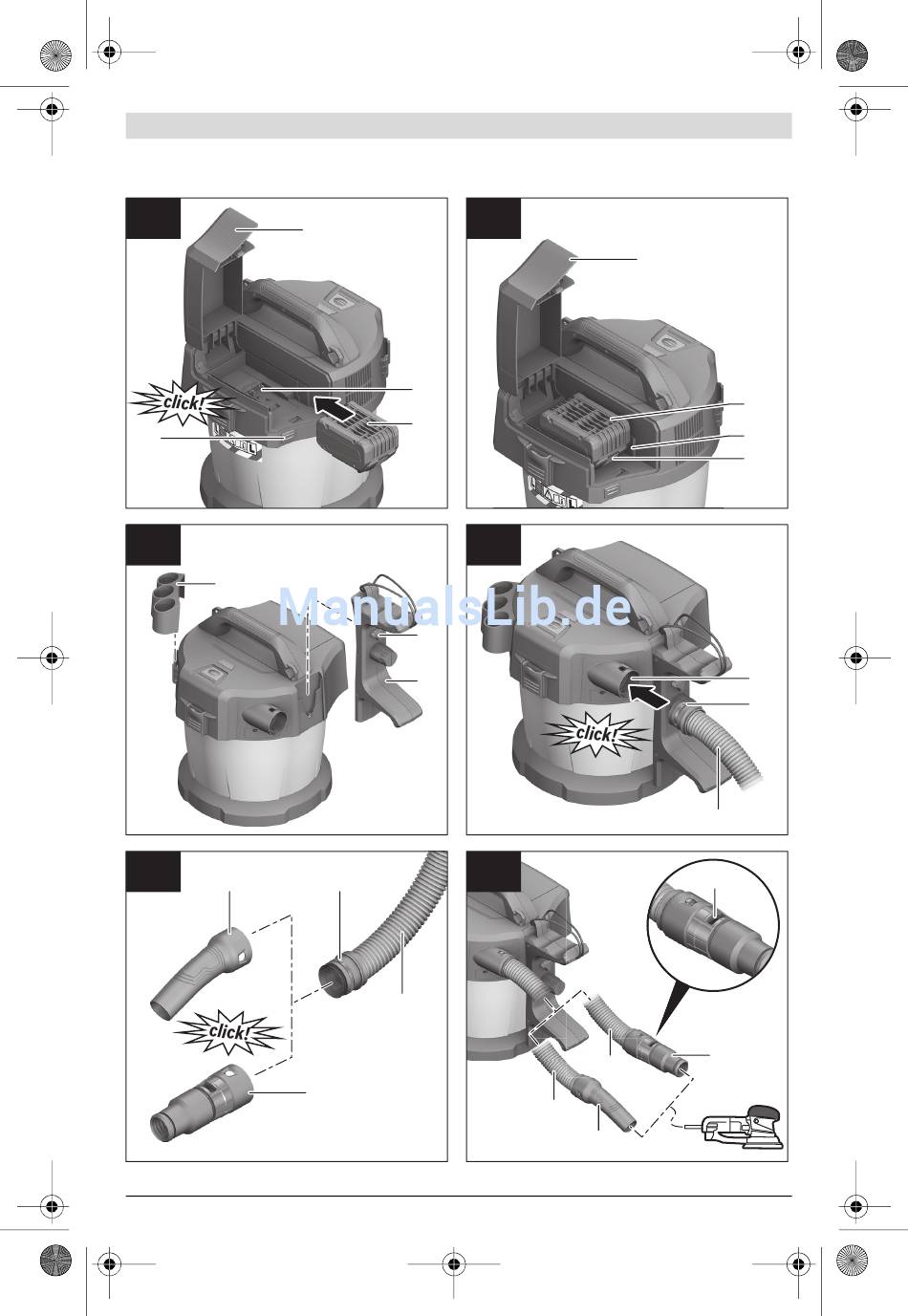 click!

ManualsLib.de

click!

click!