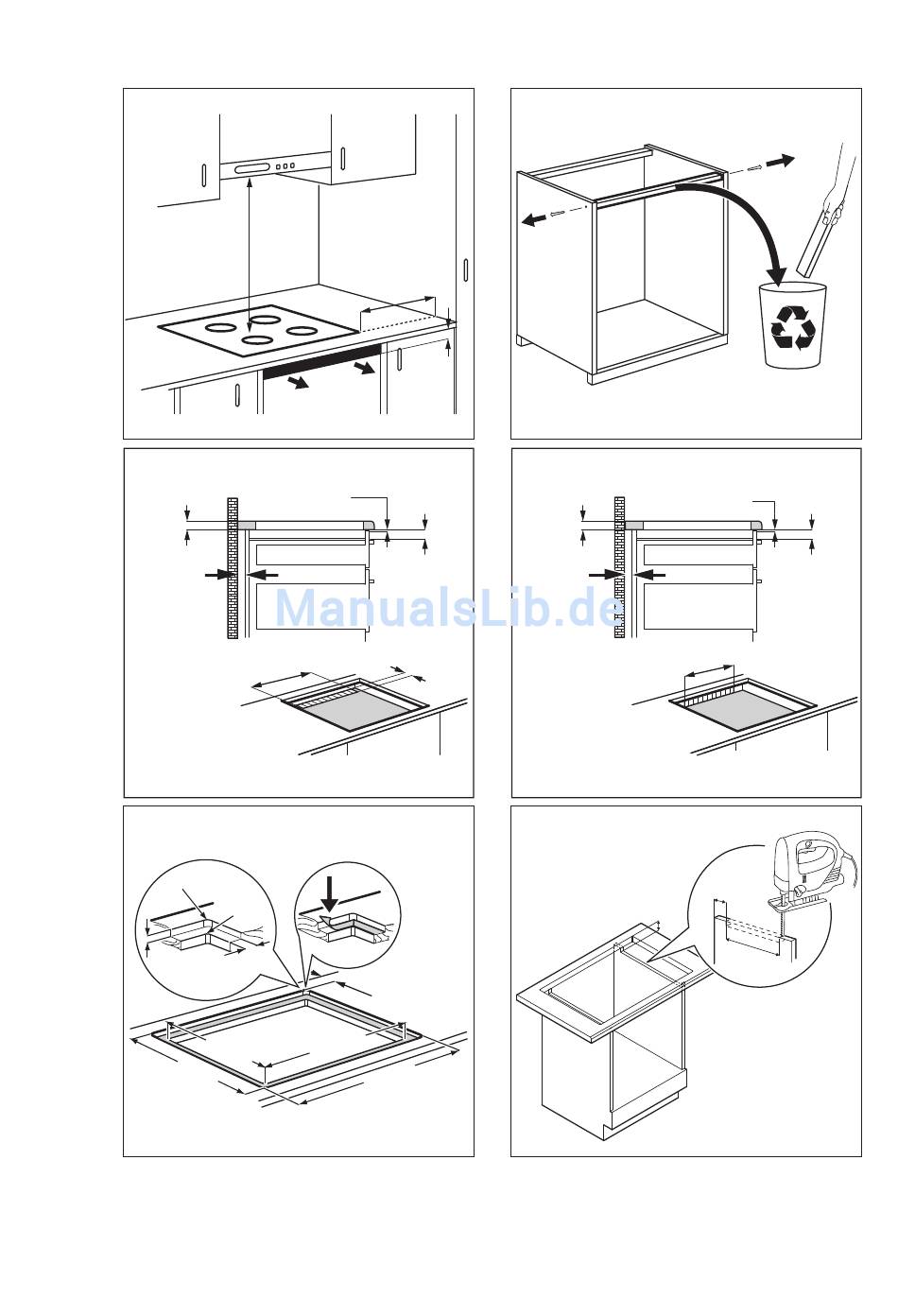 ManualsLib.de