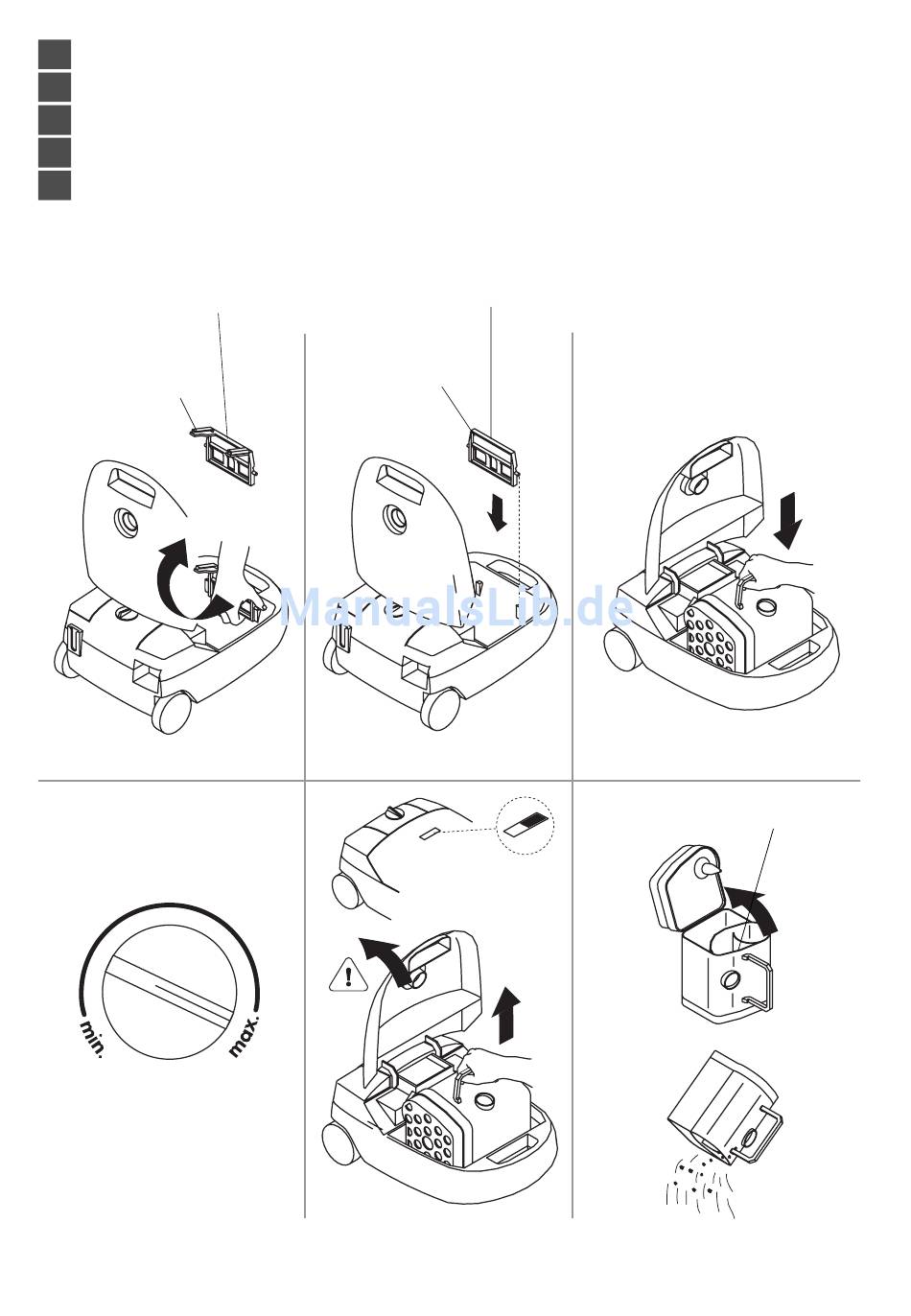 ManualsLib.de

min.

max.