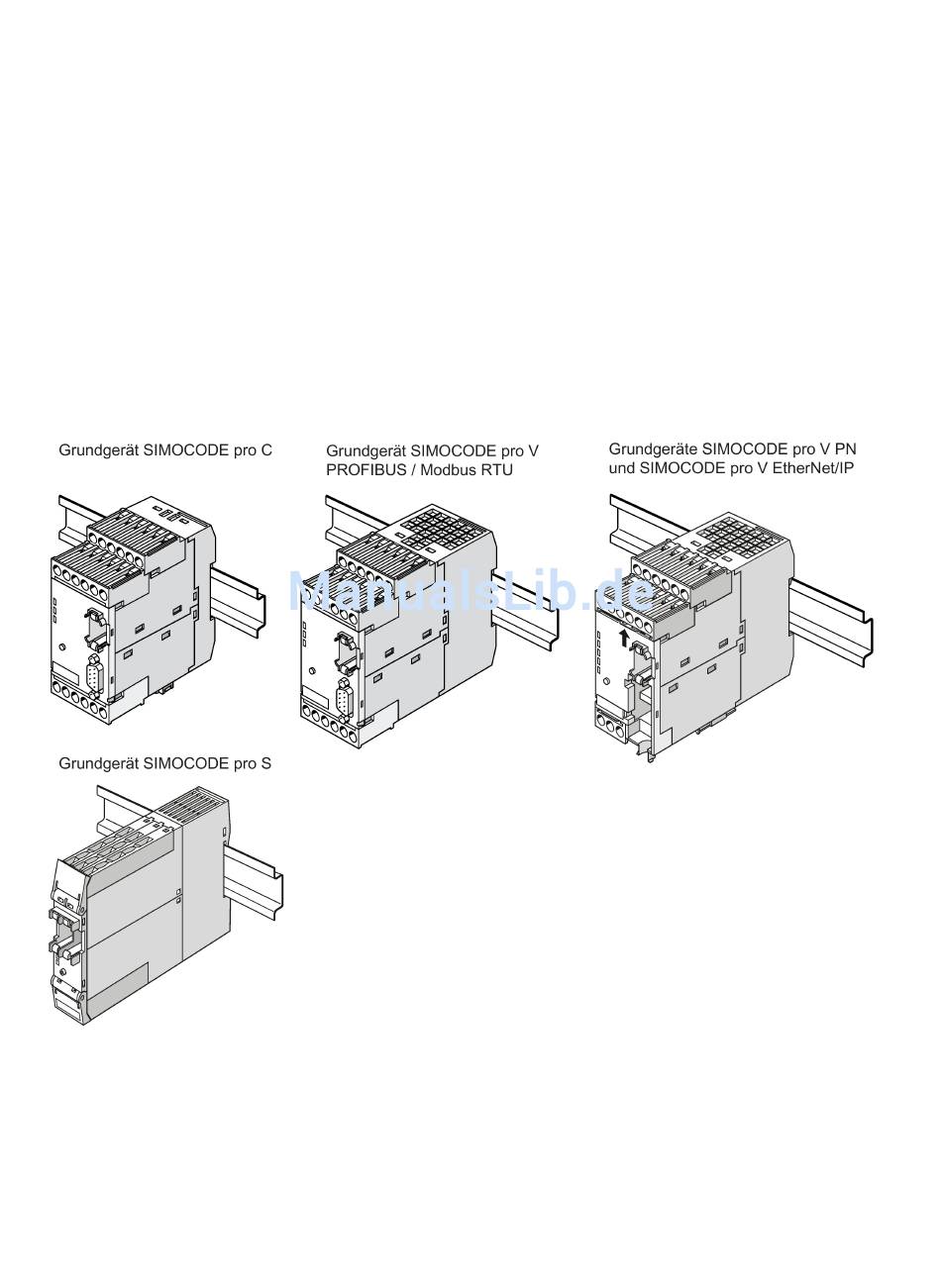 Grundgerät SIMOCODE pro C

Grundgerät SIMOCODE pro V PROFIBUS / Modbus RTU

Grundgeräte SIMOCODE pro V PN und SIMOCODE pro V EtherNet/IP

ManualsLib.de

Grundgerät SIMOCODE pro S