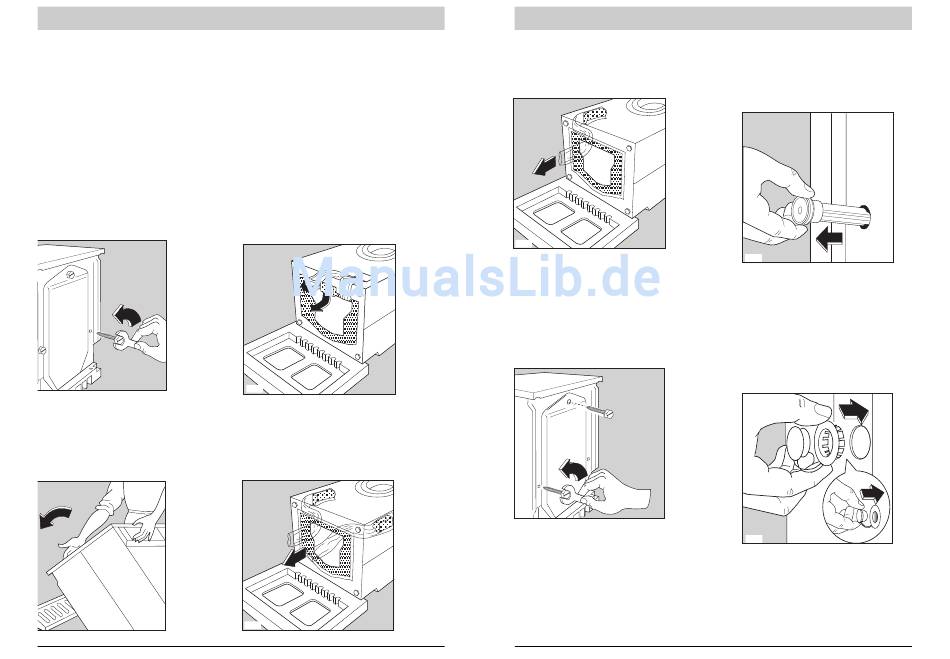 ManualsLib.de