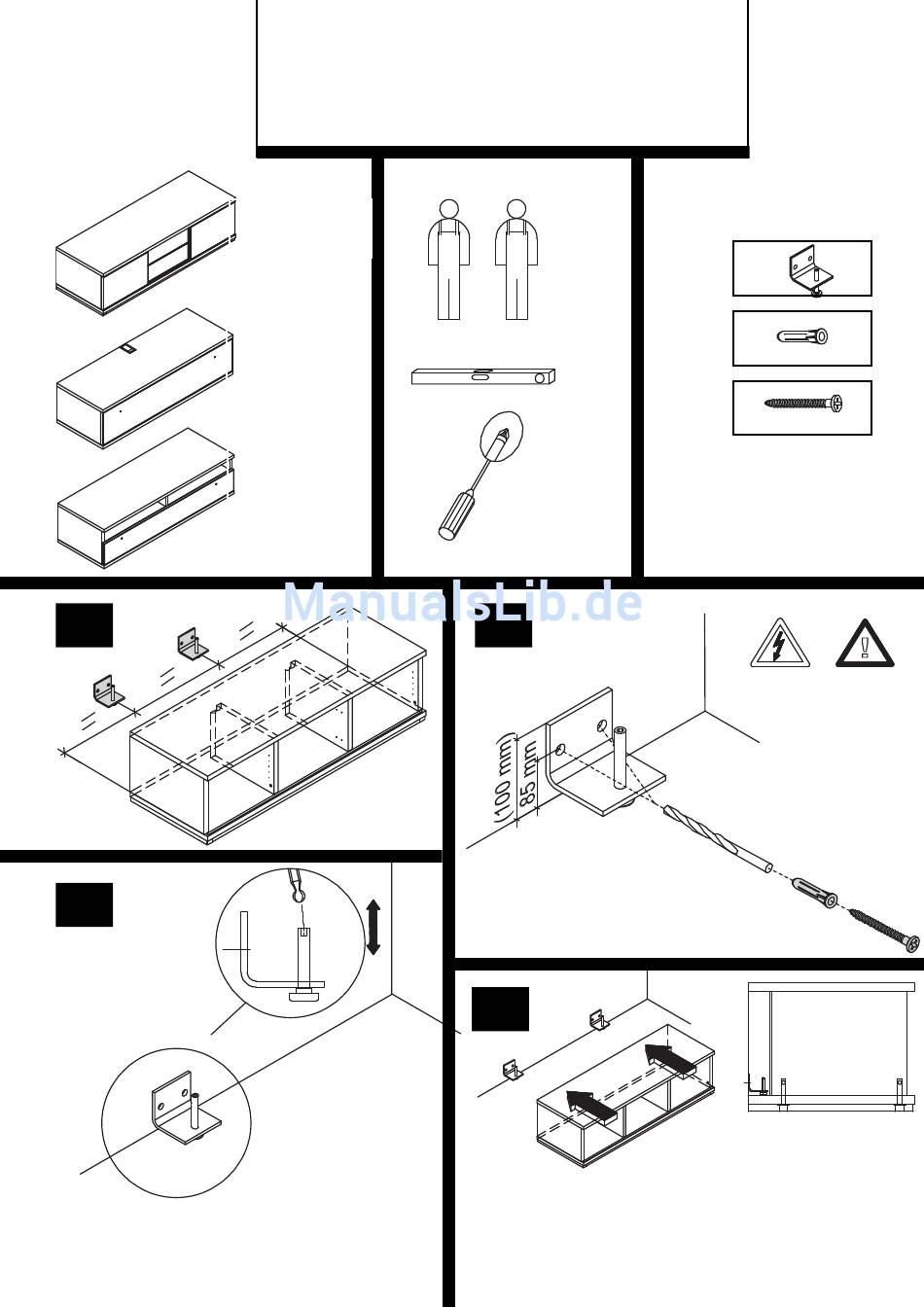 ManualsLib.de

(100 mm)
85 mm