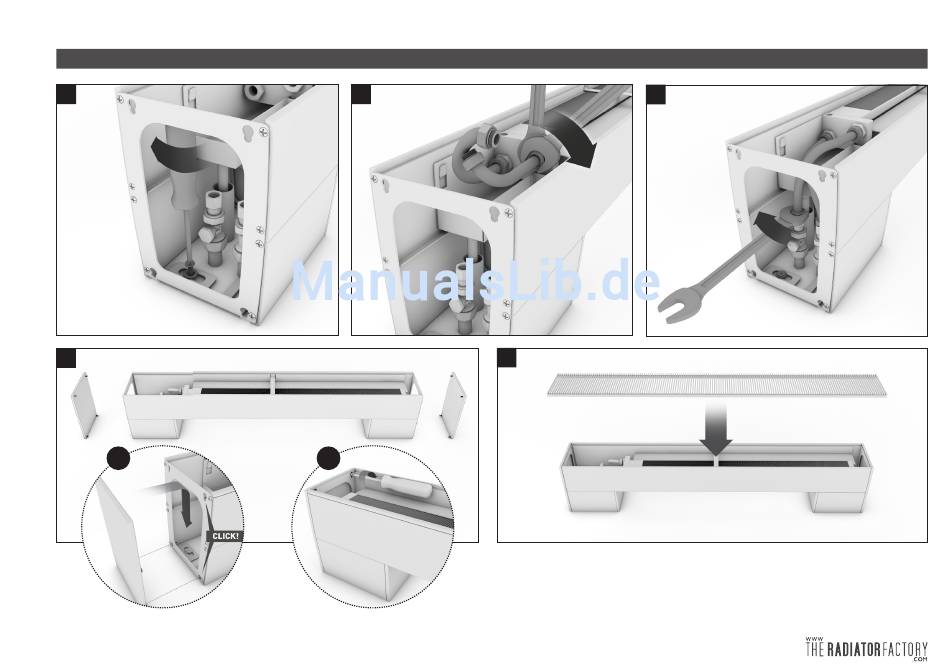 ManualsLib.de

CLICK!

WWW
THE RADIATOR FACTORY
.COM